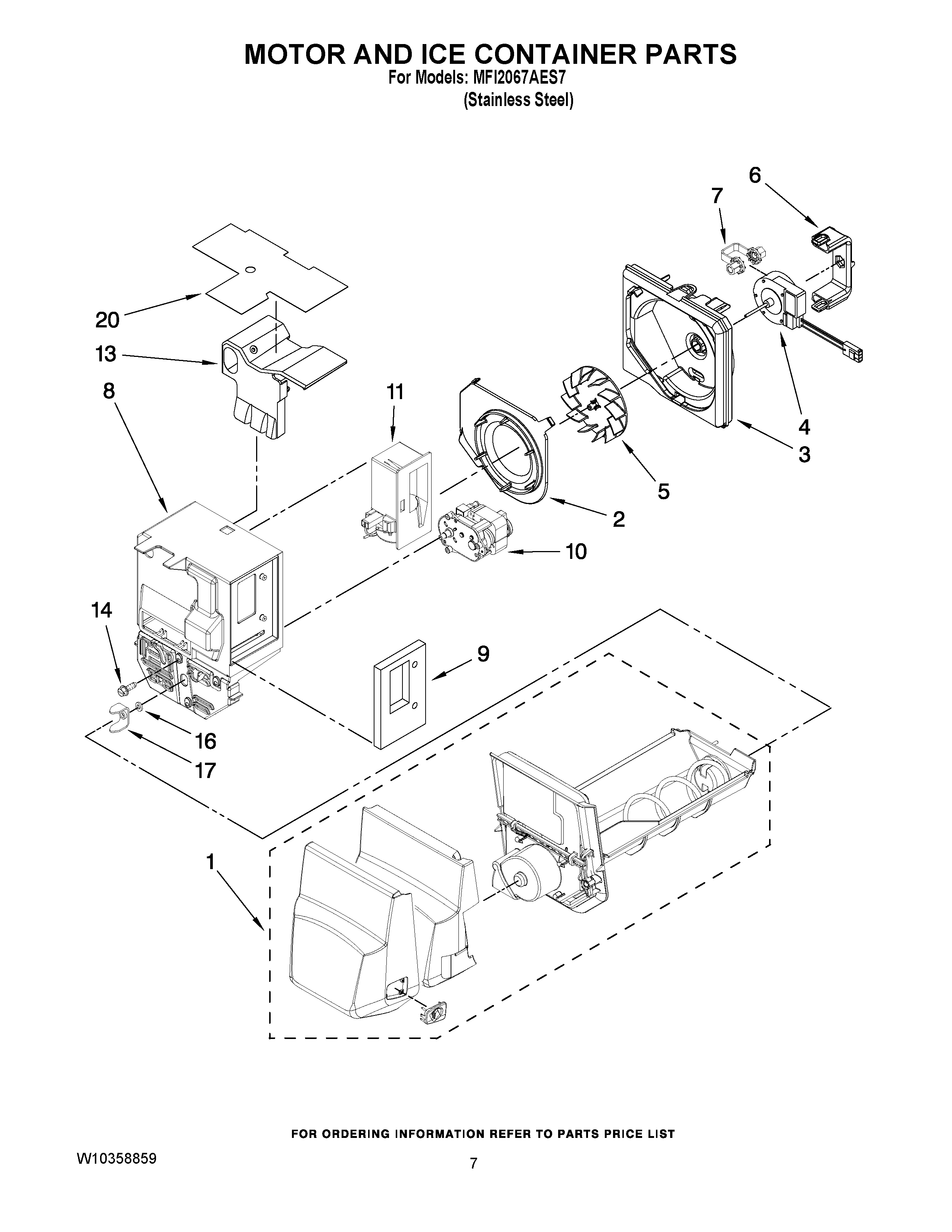 MOTOR AND ICE CONTAINER PARTS
For Models: MFI2067AES7
(Stainless Steel)

6
7
20
13
8
11
4
3
5
2
10
14
9
16
17
1

FOR ORDERING INFORMATION REFER TO PARTS PRICE LIST

W10358859

7