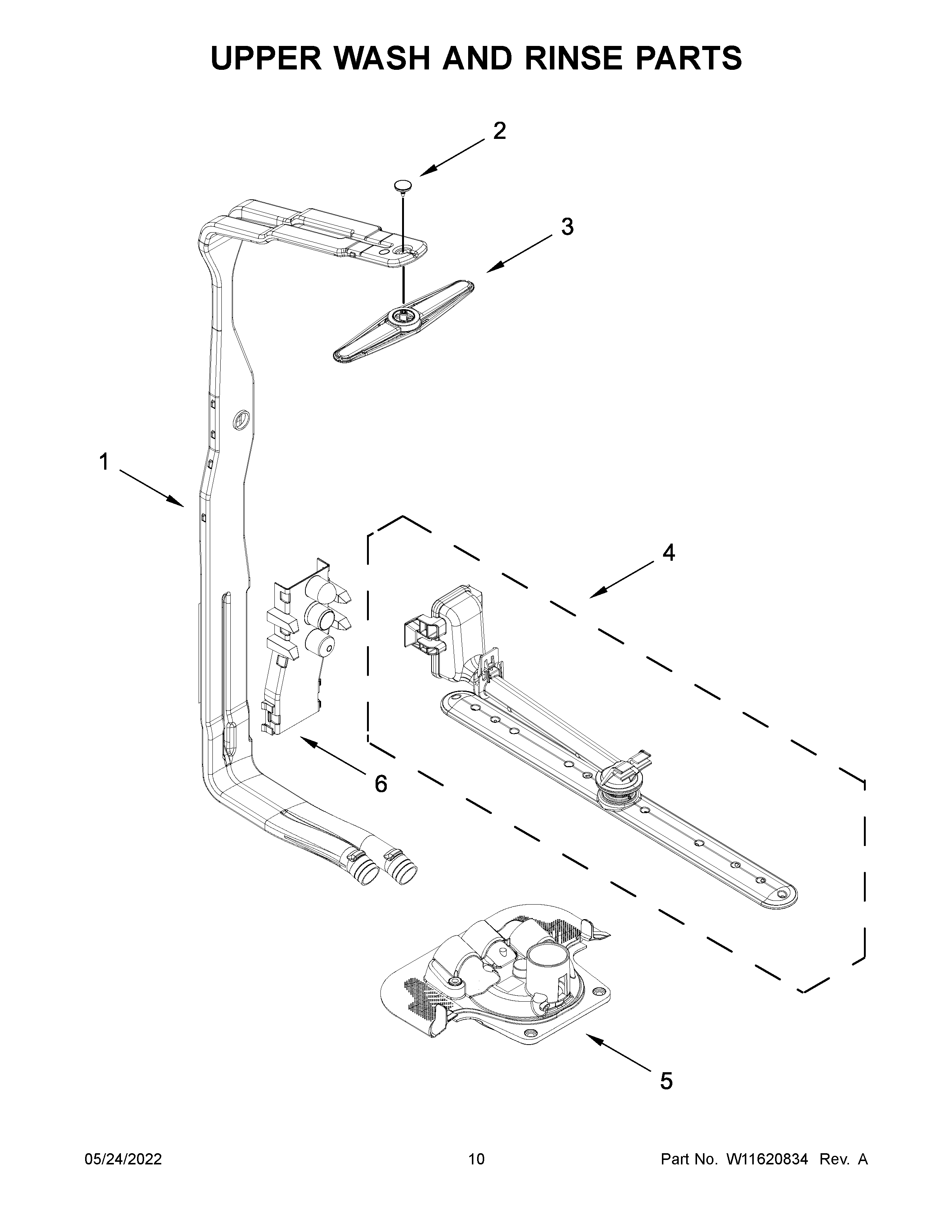 UPPER WASH AND RINSE PARTS

2

3

1

4

6

5

05/24/2022 10 Part No. W11620834 Rev. A