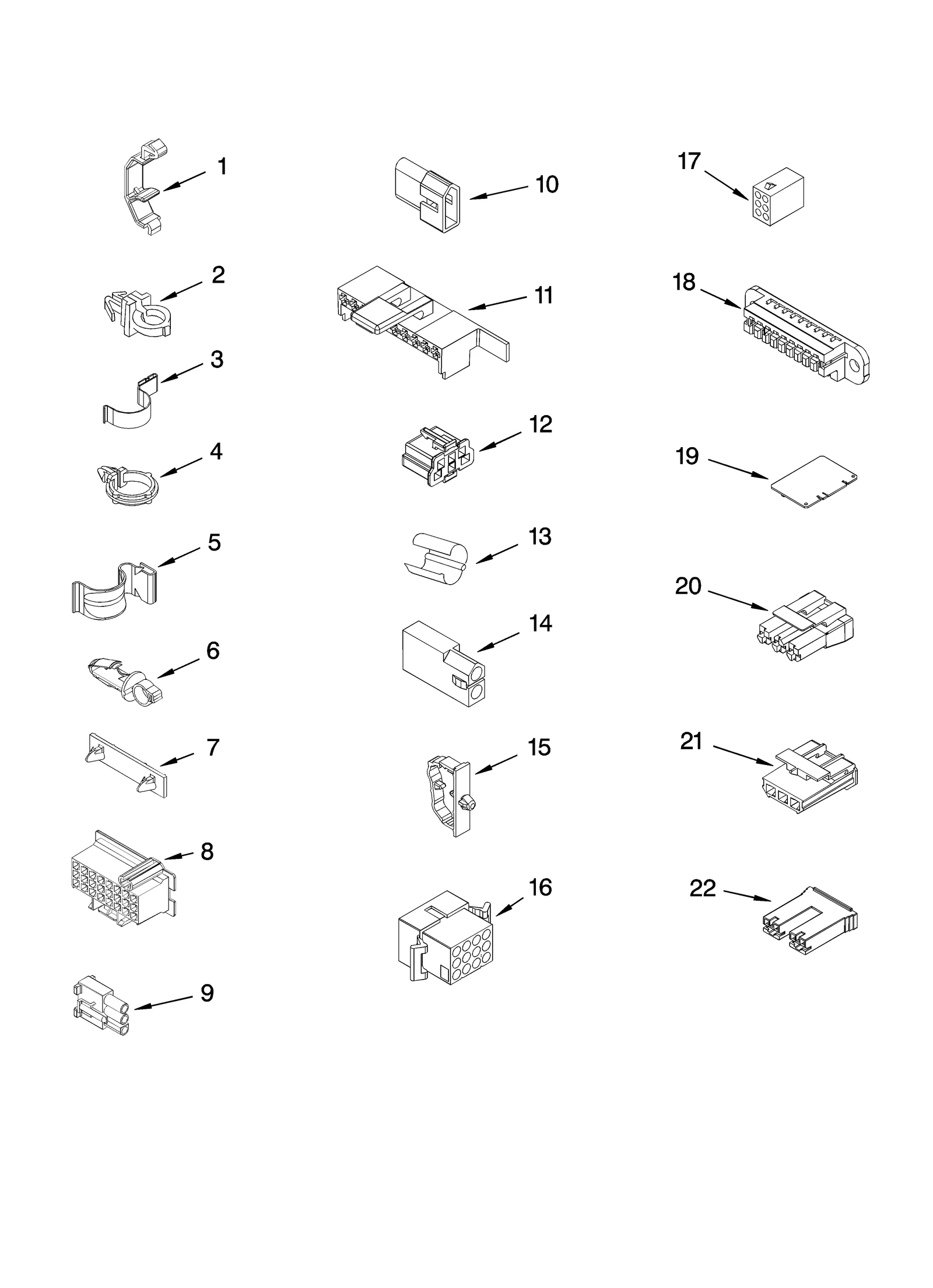 1
2
3
4
5
6
7
8
9
10
11
12
13
14
15
16
17
18
19
20
21
22