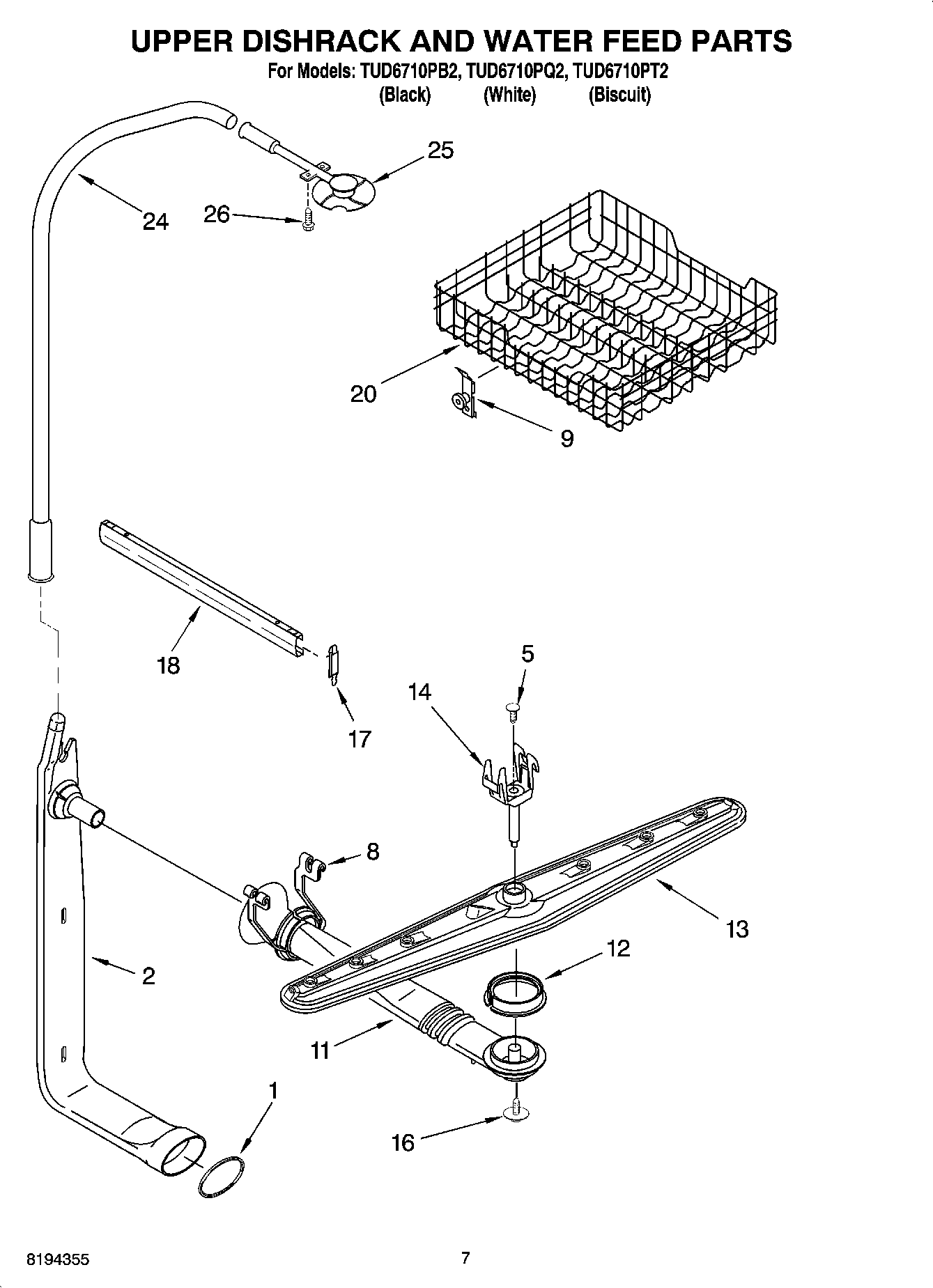 UPPER DISHRACK AND WATER FEED PARTS
For Models: TUD6710PB2, TUD6710PQ2, TUD6710PT2
(Black) (White) (Biscuit)

25
24
26
20
9
18
17
5
14
8
13
12
2
11
1
16

8194355
7