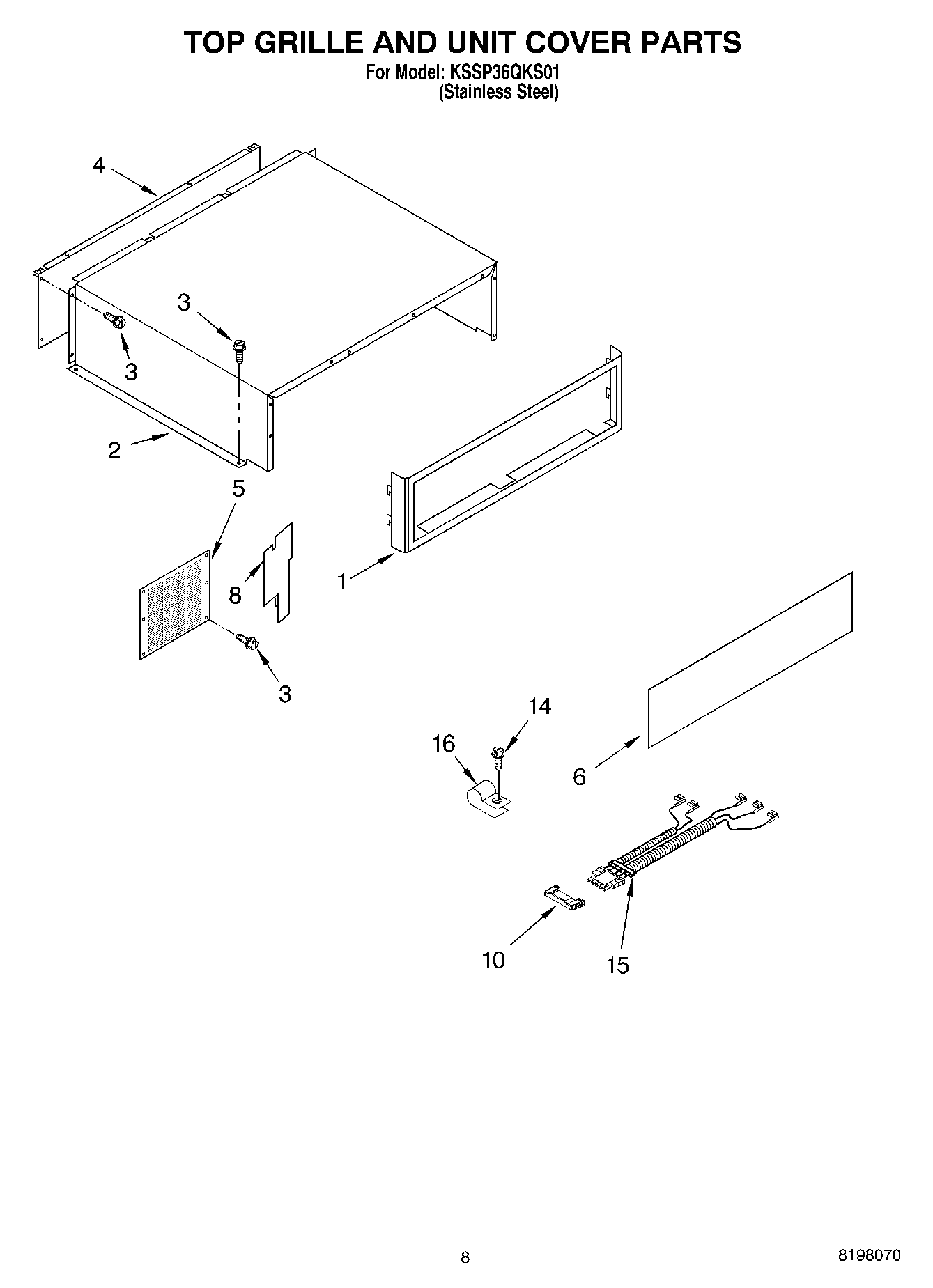 TOP GRILLE AND UNIT COVER PARTS
For Model: KSSP36QKS01
(Stainless Steel)

4
3
3
2
5
8
1
3
14
16
6
10
15

8

8198070