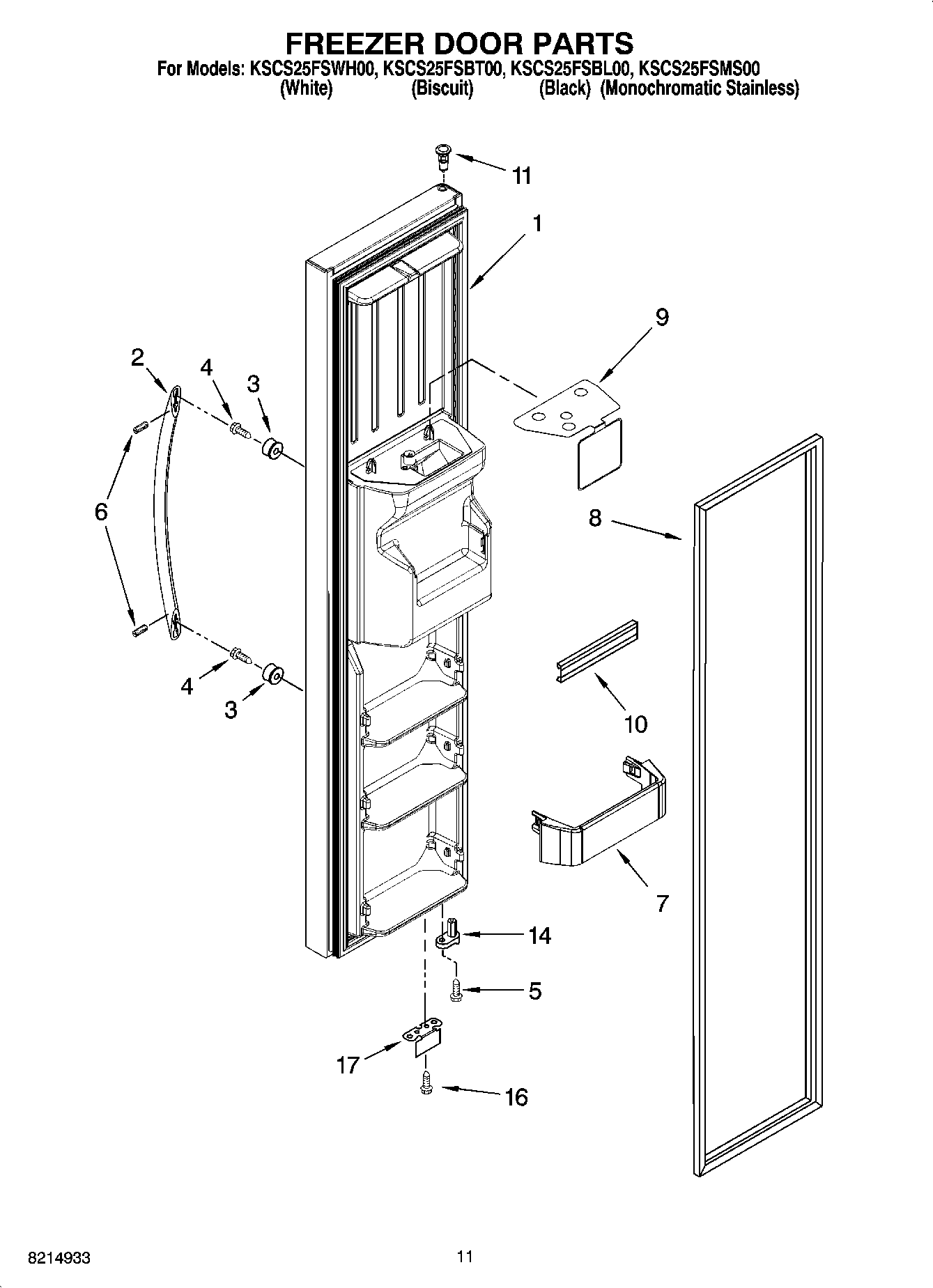 FREEZER DOOR PARTS

For Models: KSCS25FSWH00, KSCS25FSBT00, KSCS25FSBL00, KSCS25FSMS00
(White) (Biscuit) (Black) (Monochromatic Stainless)

11
1
9
2
4
3
6
8
4
3
10
7
14
5
17
16

8214933

11