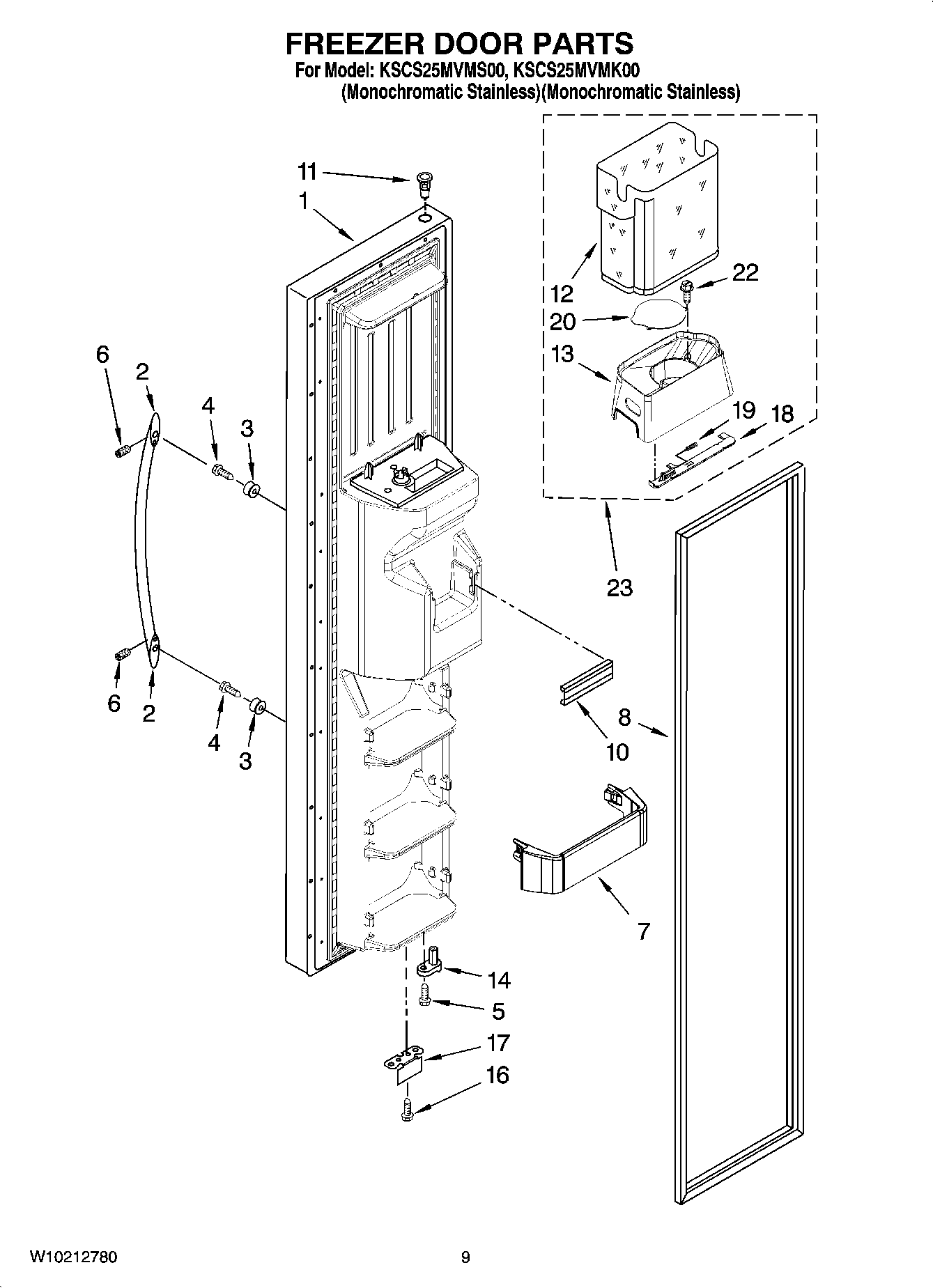 FREEZER DOOR PARTS
For Model: KSCS25MVMS00, KSCS25MVMK00
(Monochromatic Stainless)(Monochromatic Stainless)

11
1
12
22
20
13
19
18
6
2
4
3
23
6
2
4
3
8
10
7
14
5
17
16

W10212780
9