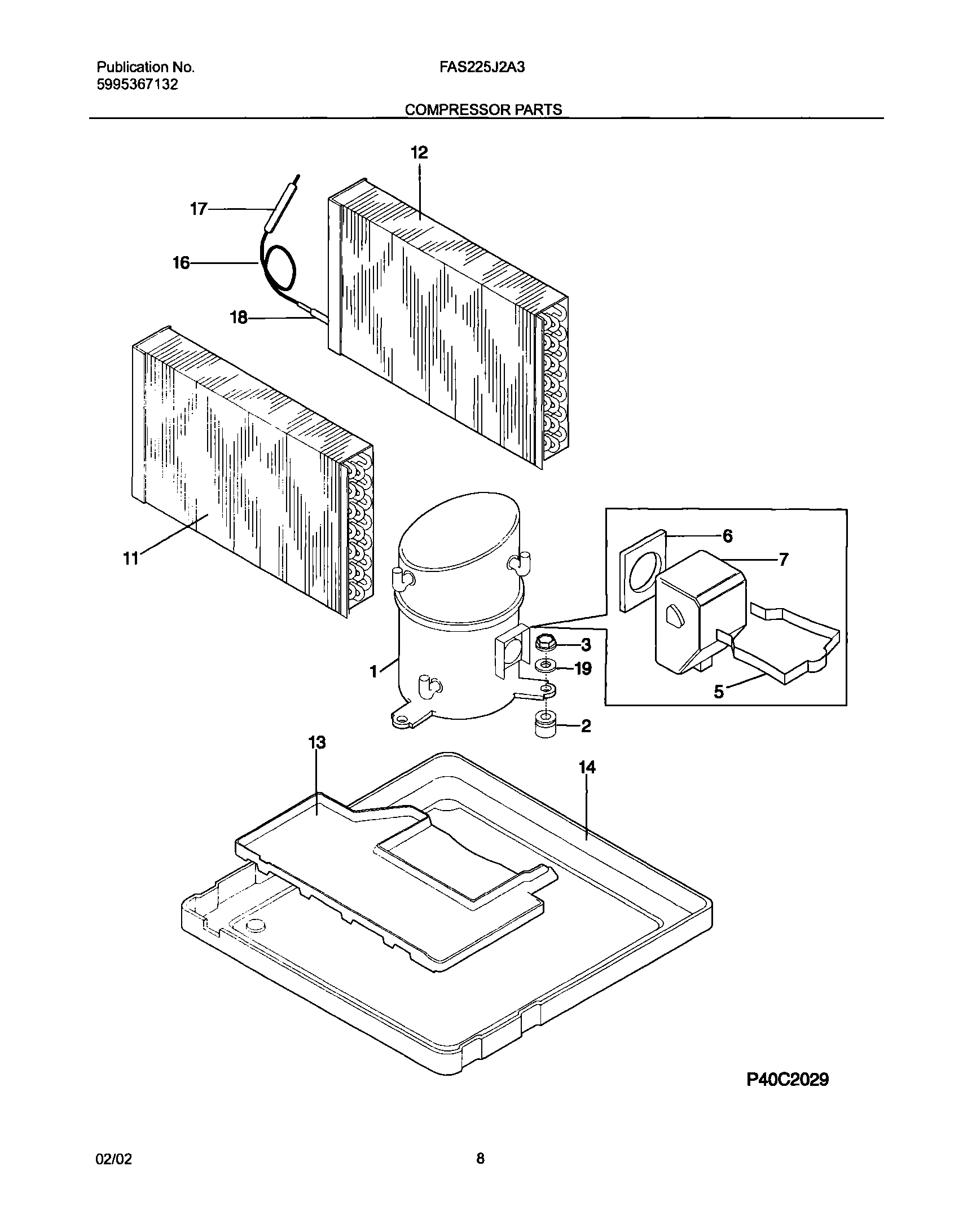 Publication No.
5995367132

FAS225J2A3

COMPRESSOR PARTS

12
17
16
18
11
6
7
3
19
1
5
2
13
14

P40C2029

02/02

8