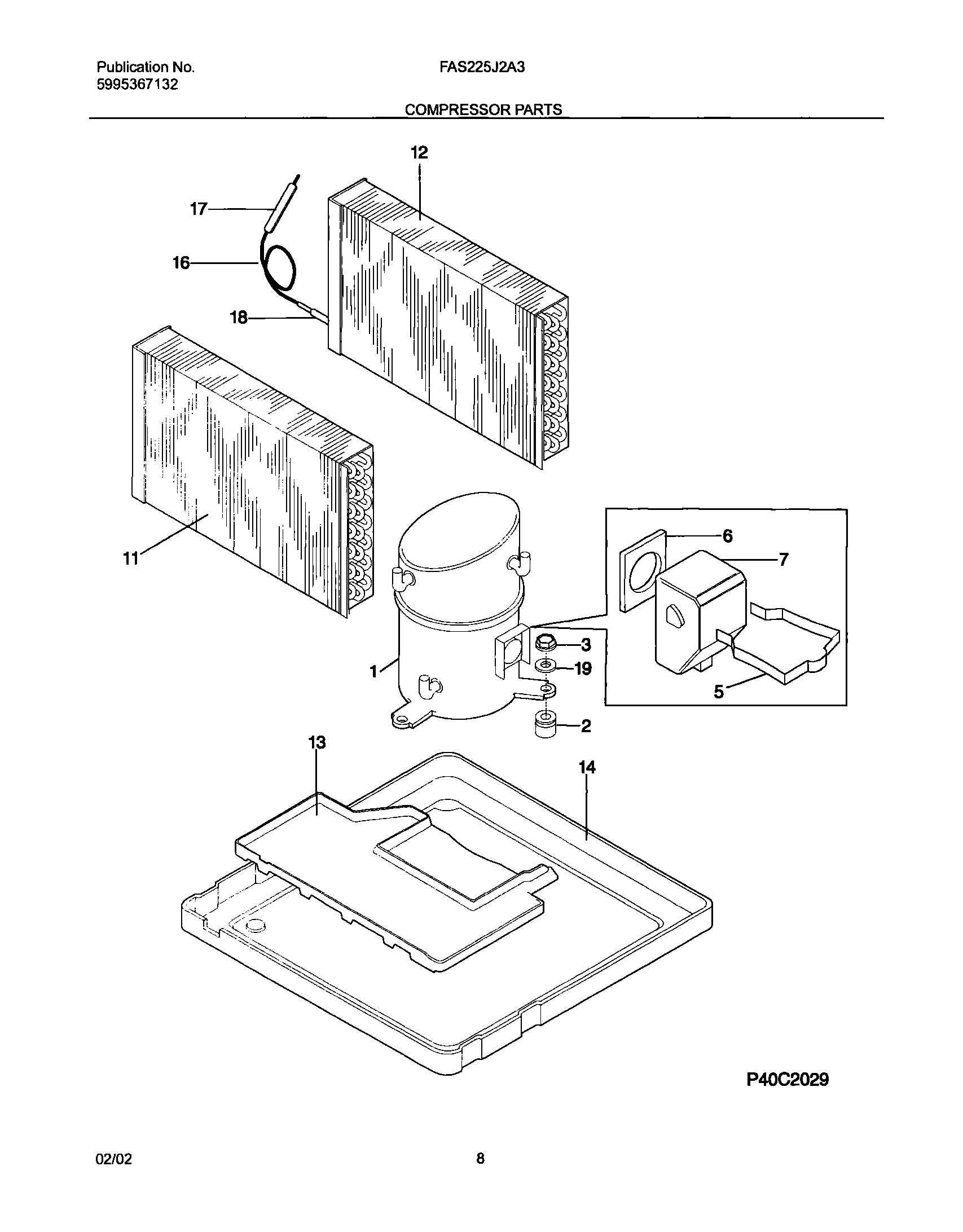 Publication No.
5995367132

FAS225J2A3

COMPRESSOR PARTS

12
17
16
18
11
6
7
3
19
1
5
2
13
14

P40C2029

02/02

8