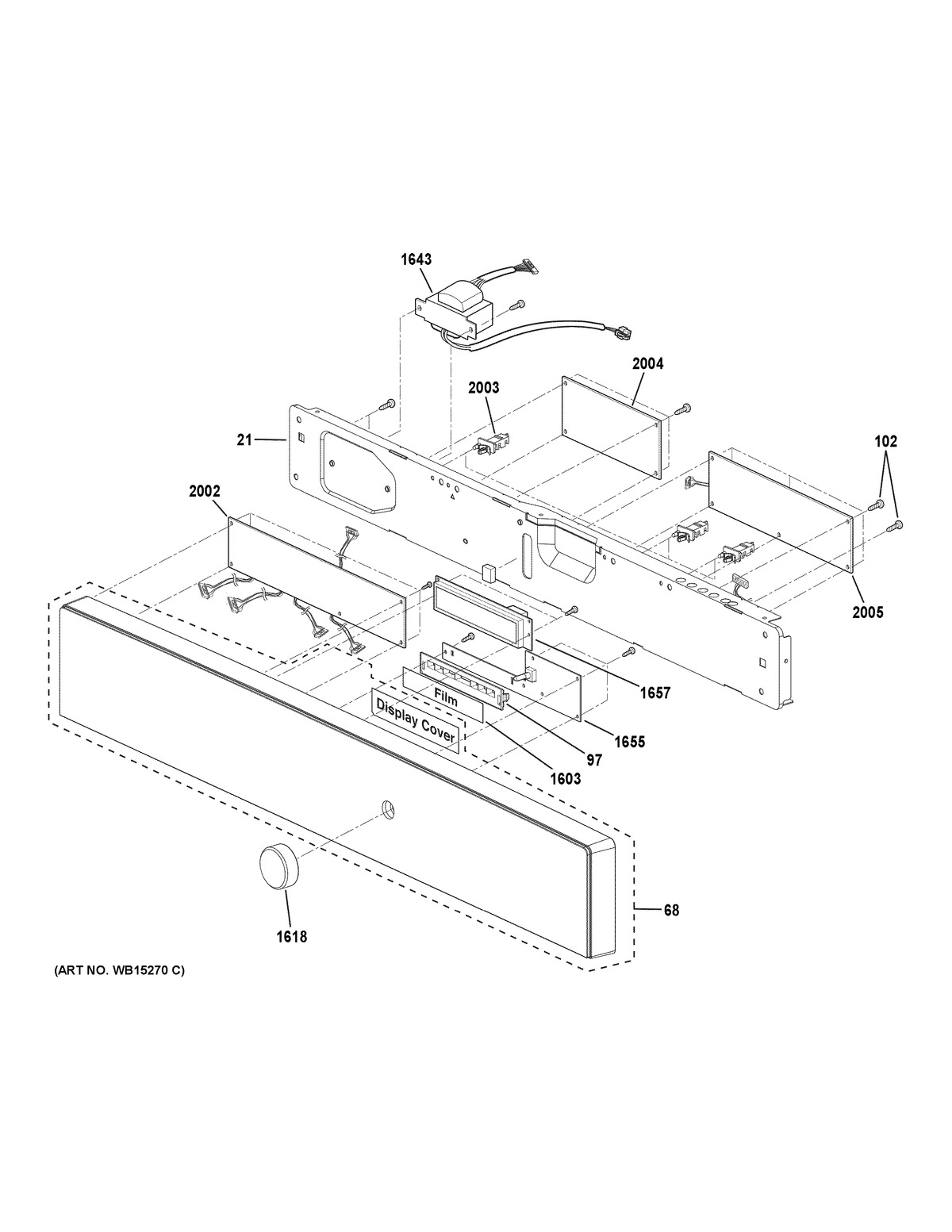 1643

2004

2003

21

102

2002

2005

1657

Film

Display Cover

1655

97

1603

68

1618

(ART NO. WB15270 C)