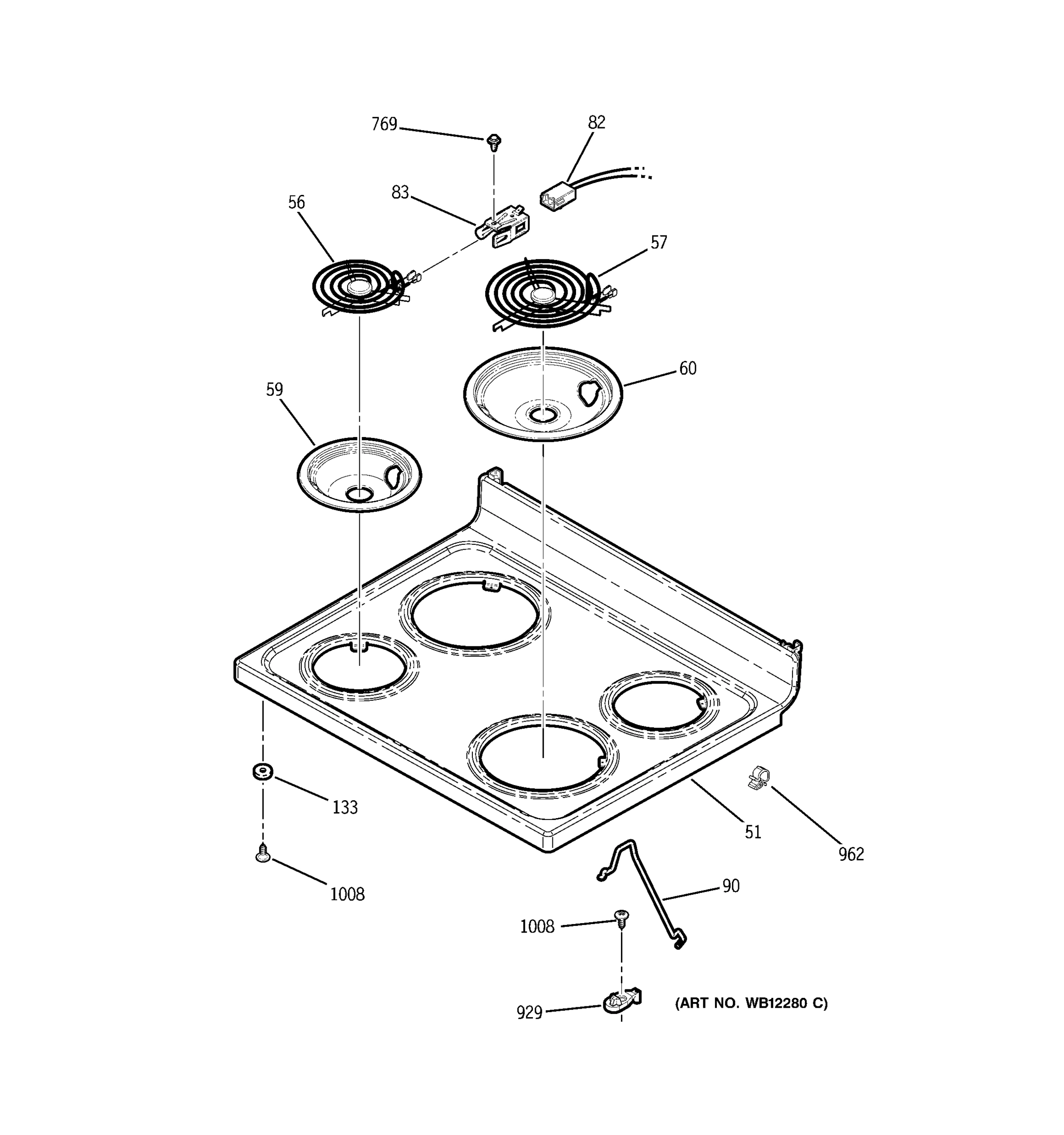 769
82
83
56
57
60
59
133
51
962
1008
90
1008
929
(ART NO. WB12280 C)