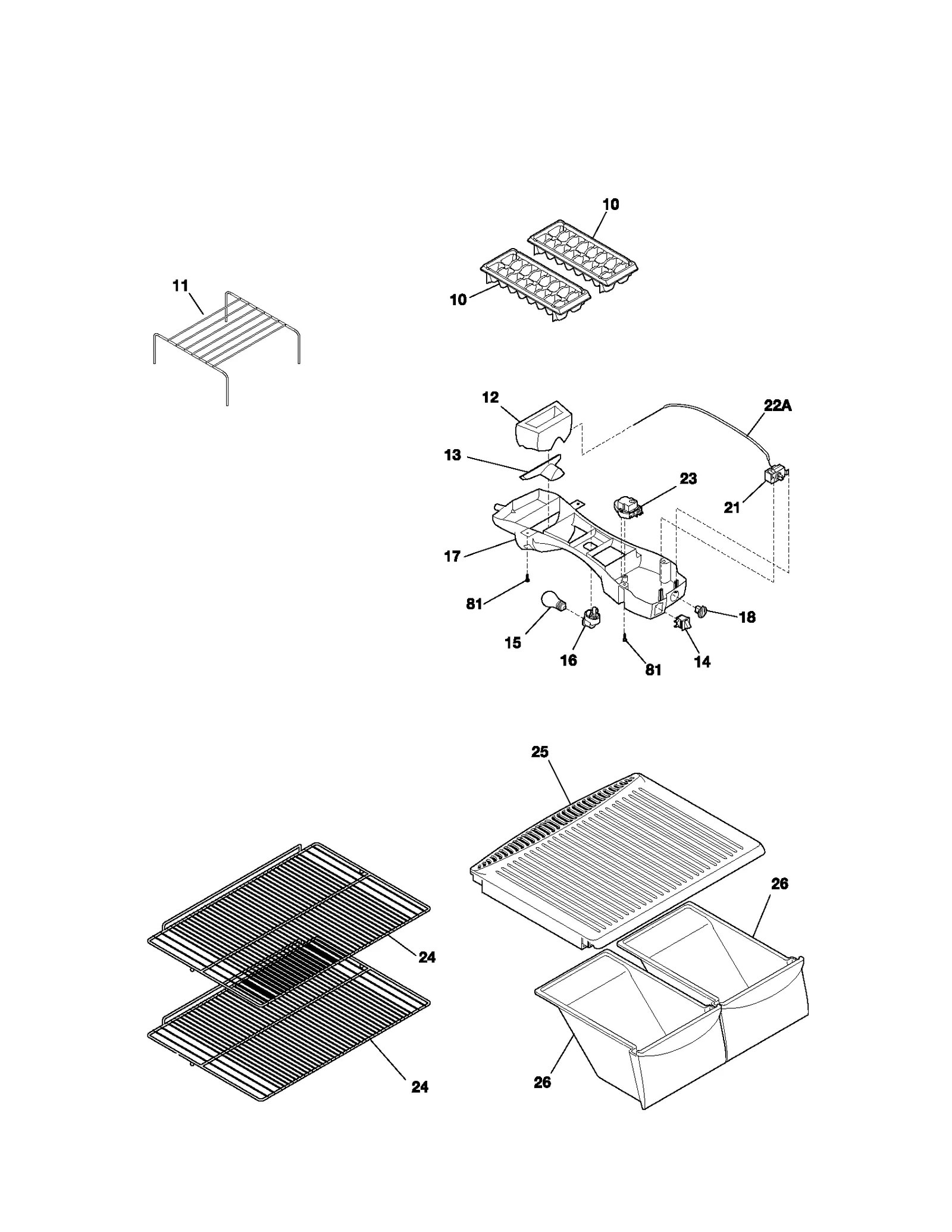 10
11
10
12
22A
13
23
21
17
81
18
15
16
81
14
25
26
24
24
26