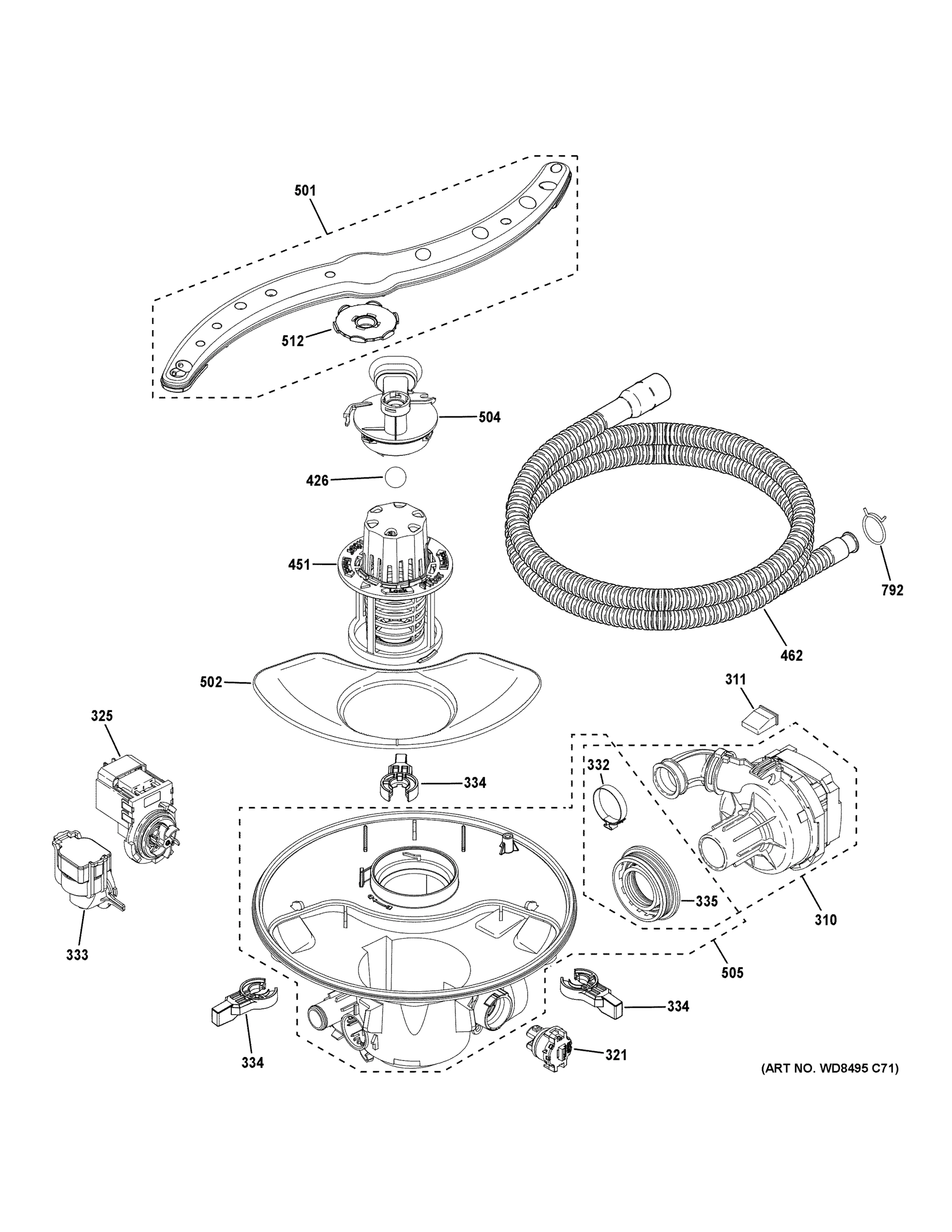 501

512

504

426

451

792

462

502

311

325

332

334

335

310

333

505

334

334

321

(ART NO. WD8495 C71)