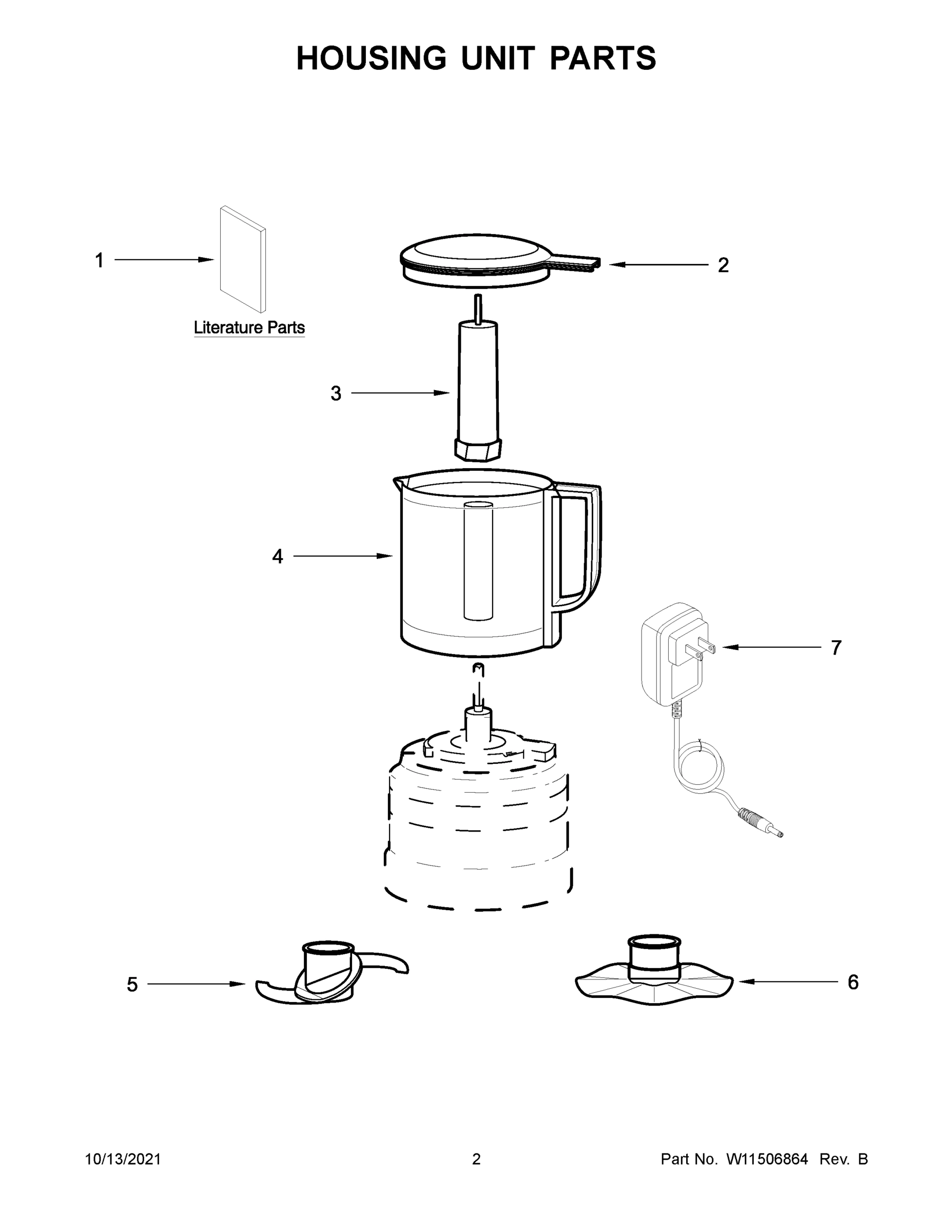 HOUSING UNIT PARTS

1

Literature Parts

2

3

4

7

5

6

10/13/2021

2

Part No. W11506864 Rev. B