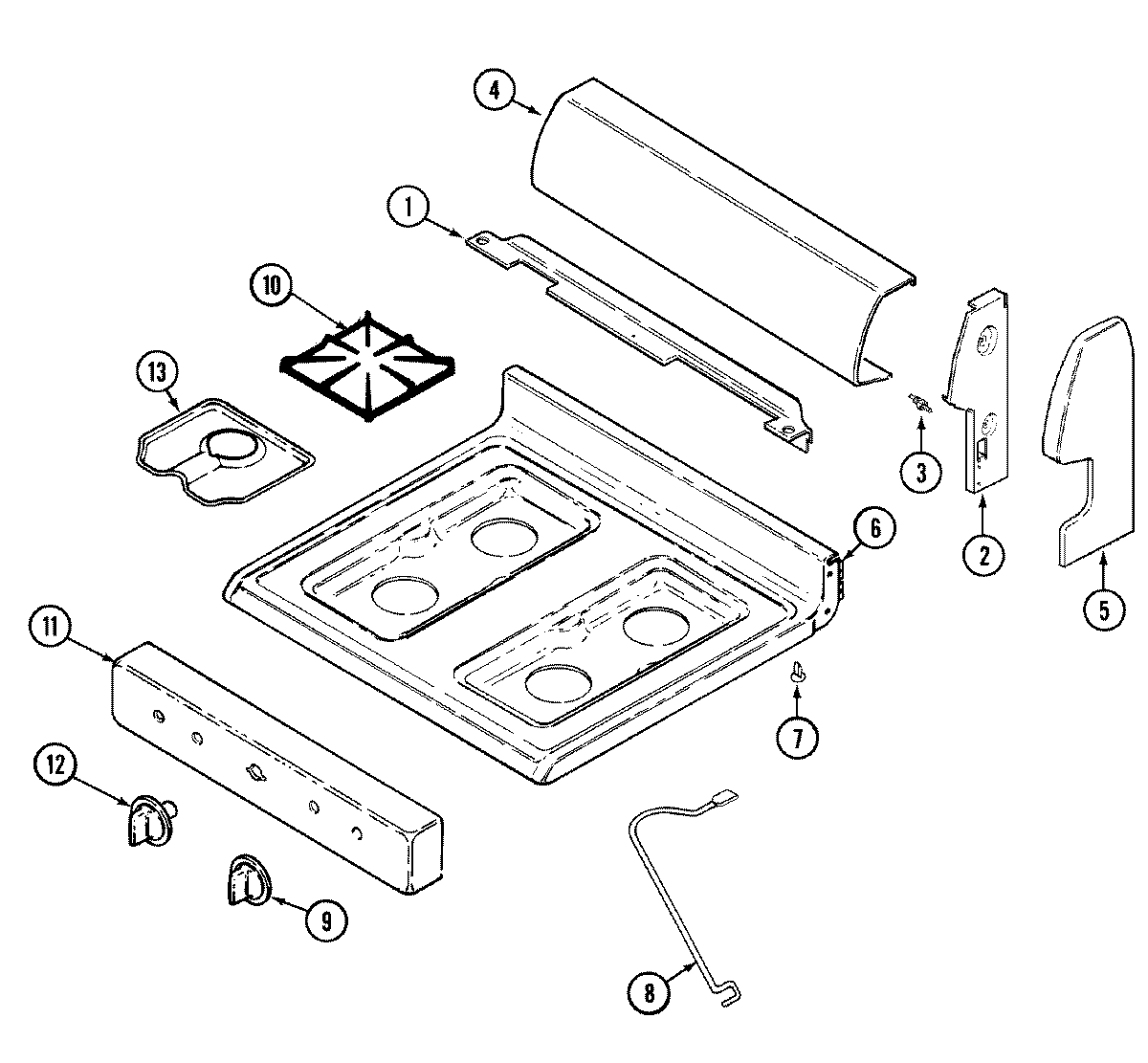 4
1
10
13
3
2
5
6
11
7
12
9
8