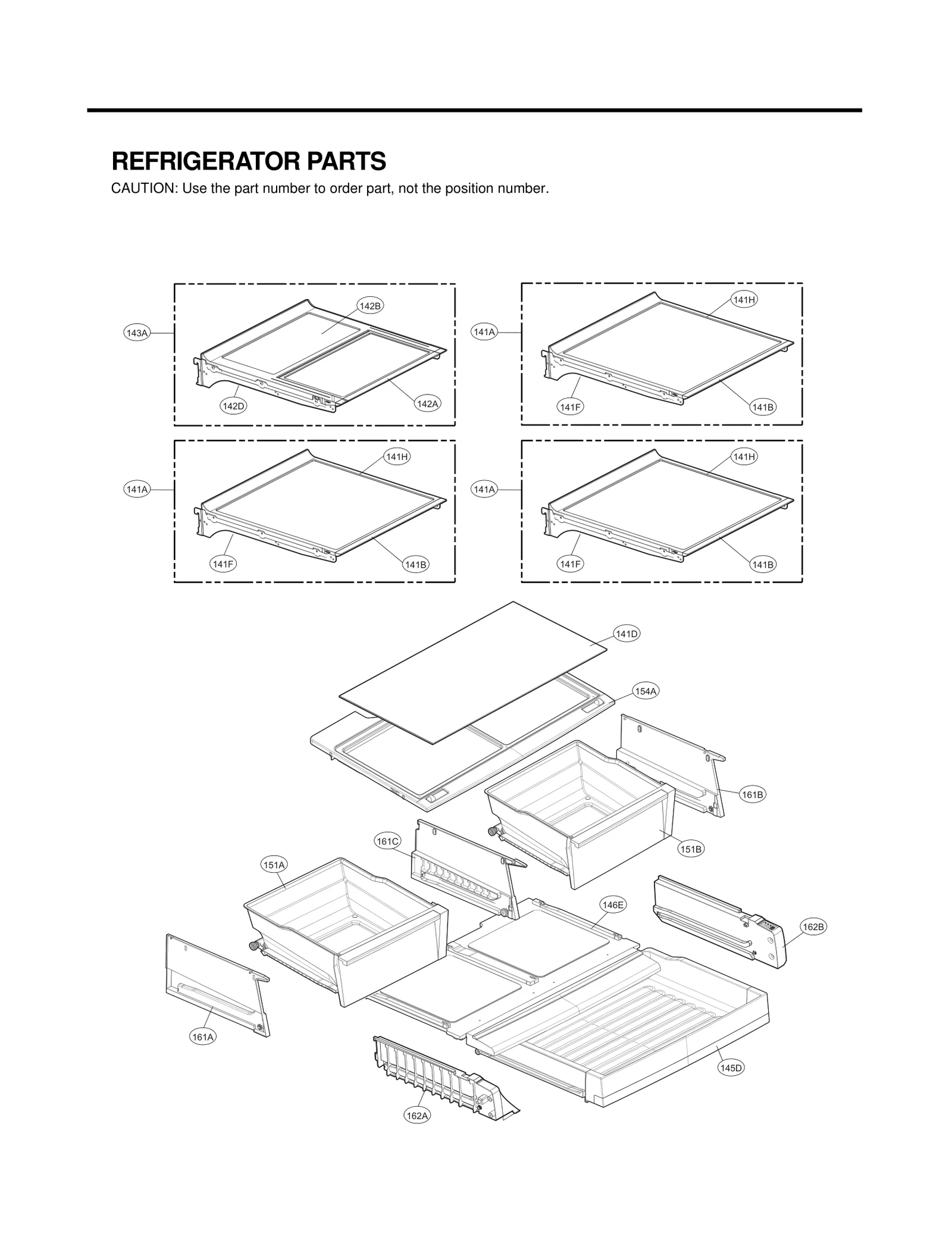 REFRIGERATOR PARTS

CAUTION: Use the part number to order part, not the position number.

143A
142B
142D
142A

141A
141H
141F
141B

141A
141H
141F
141B

141A
141H
141F
141B

141D
154A
161B
151B
161C
151A
146E
162B
161A
145D
162A