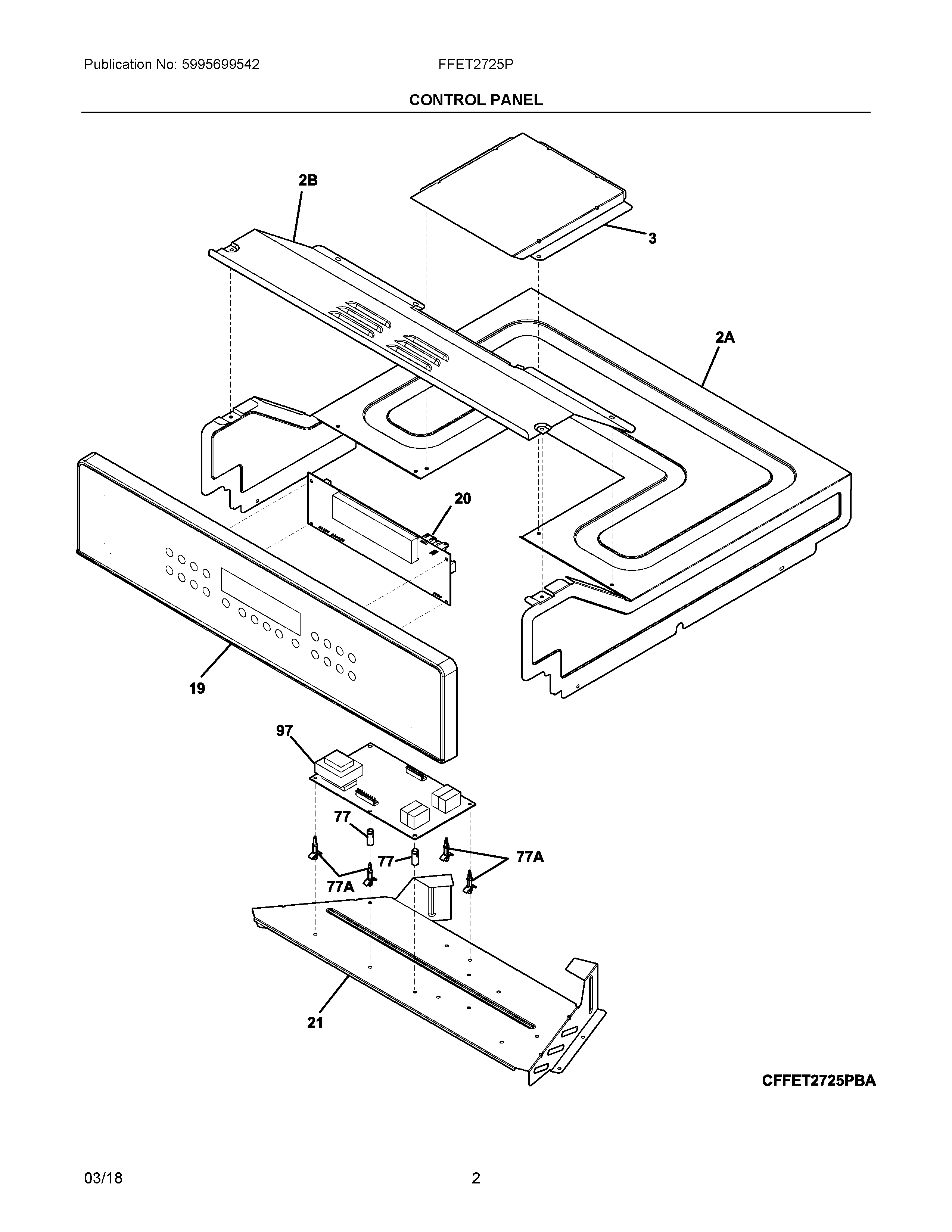 Publication No: 5995699542
FFET2725P

CONTROL PANEL

2B
3
2A
20
19
97
77
77
77A
77A
21

CFFET2725PBA

03/18
2