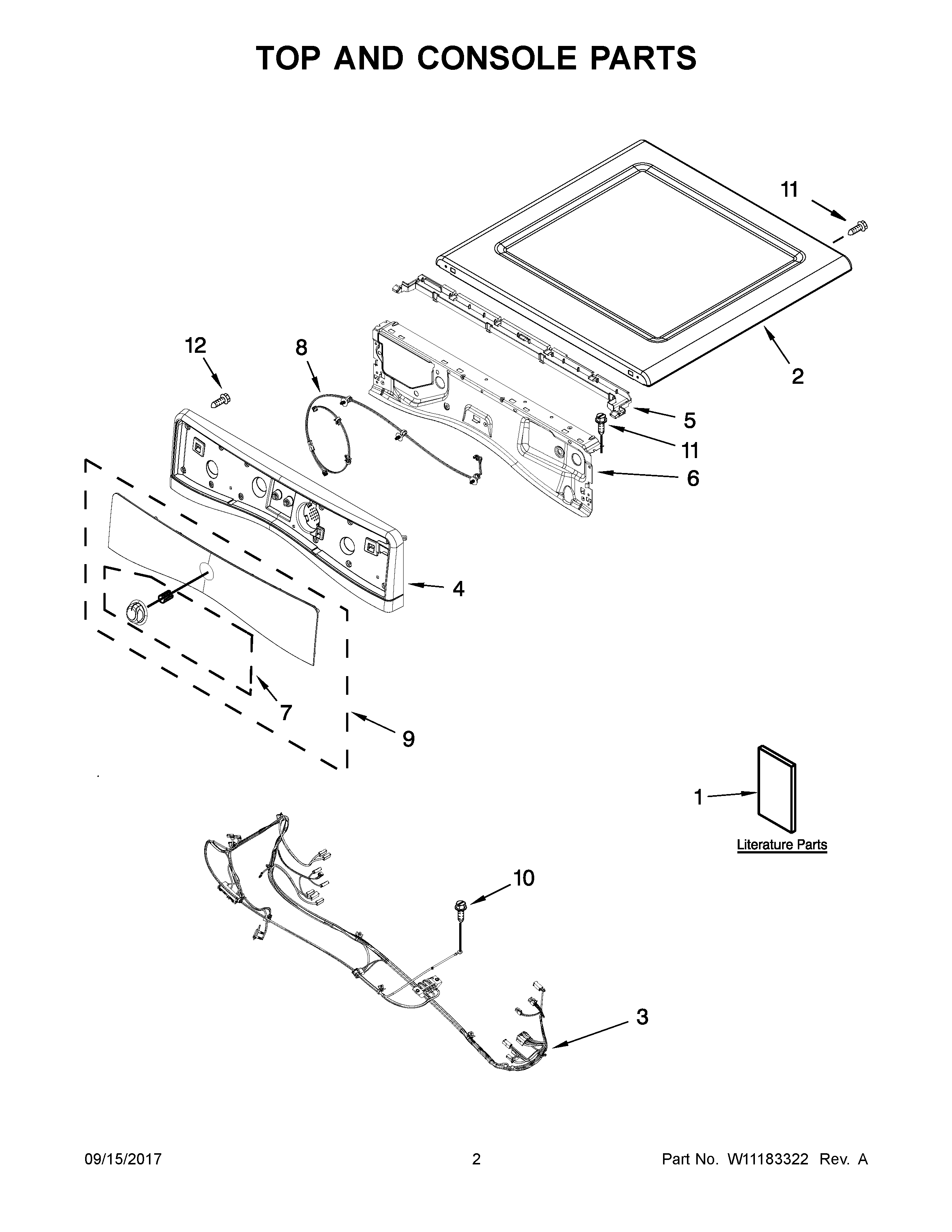 TOP AND CONSOLE PARTS

11

12

8

2

5

11

6

4

7

9

1

Literature Parts

10

3

09/15/2017

2

Part No. W11183322 Rev. A