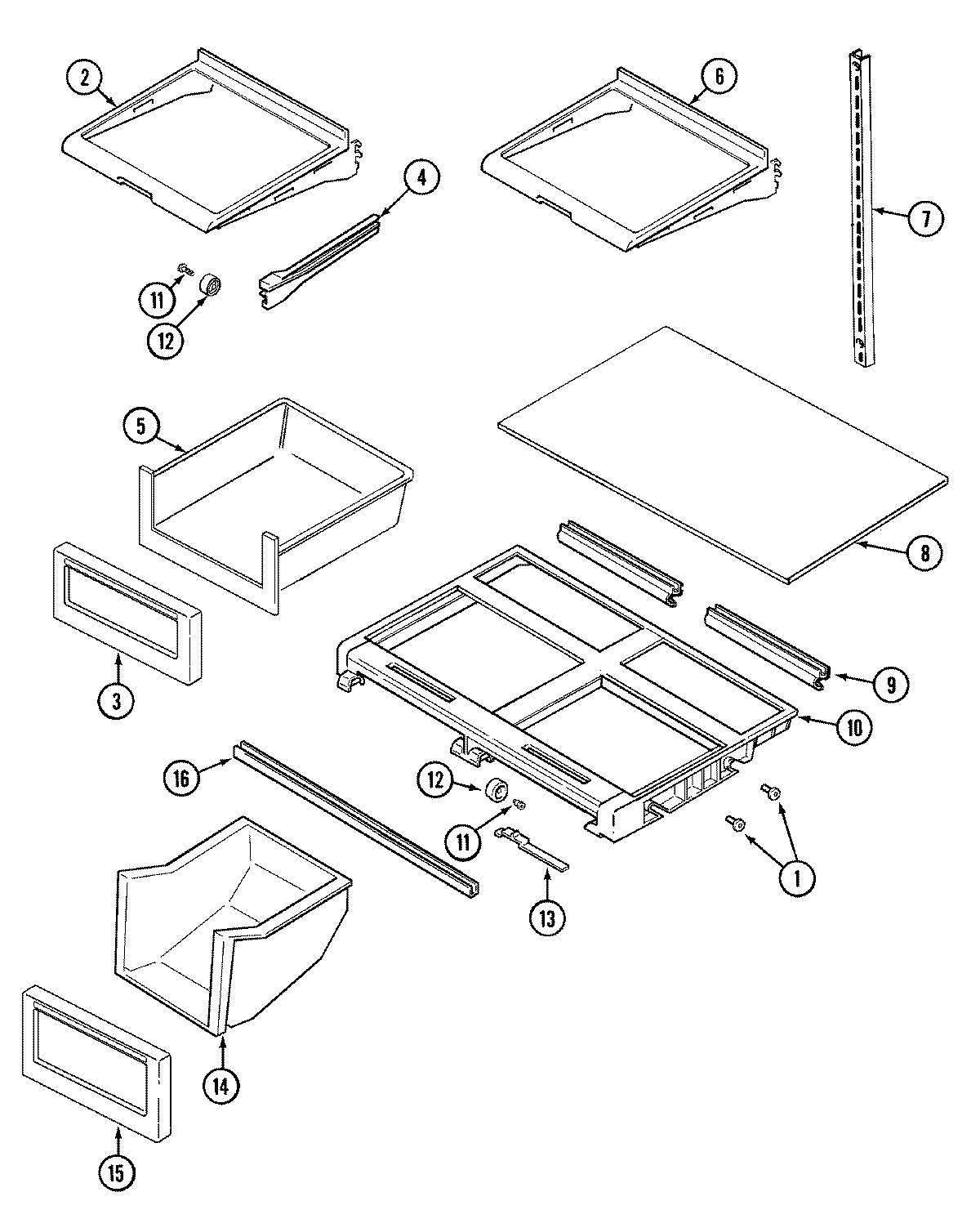 2
6
4
7
11
12
5
8
3
9
10
16
12
11
1
13
14
15