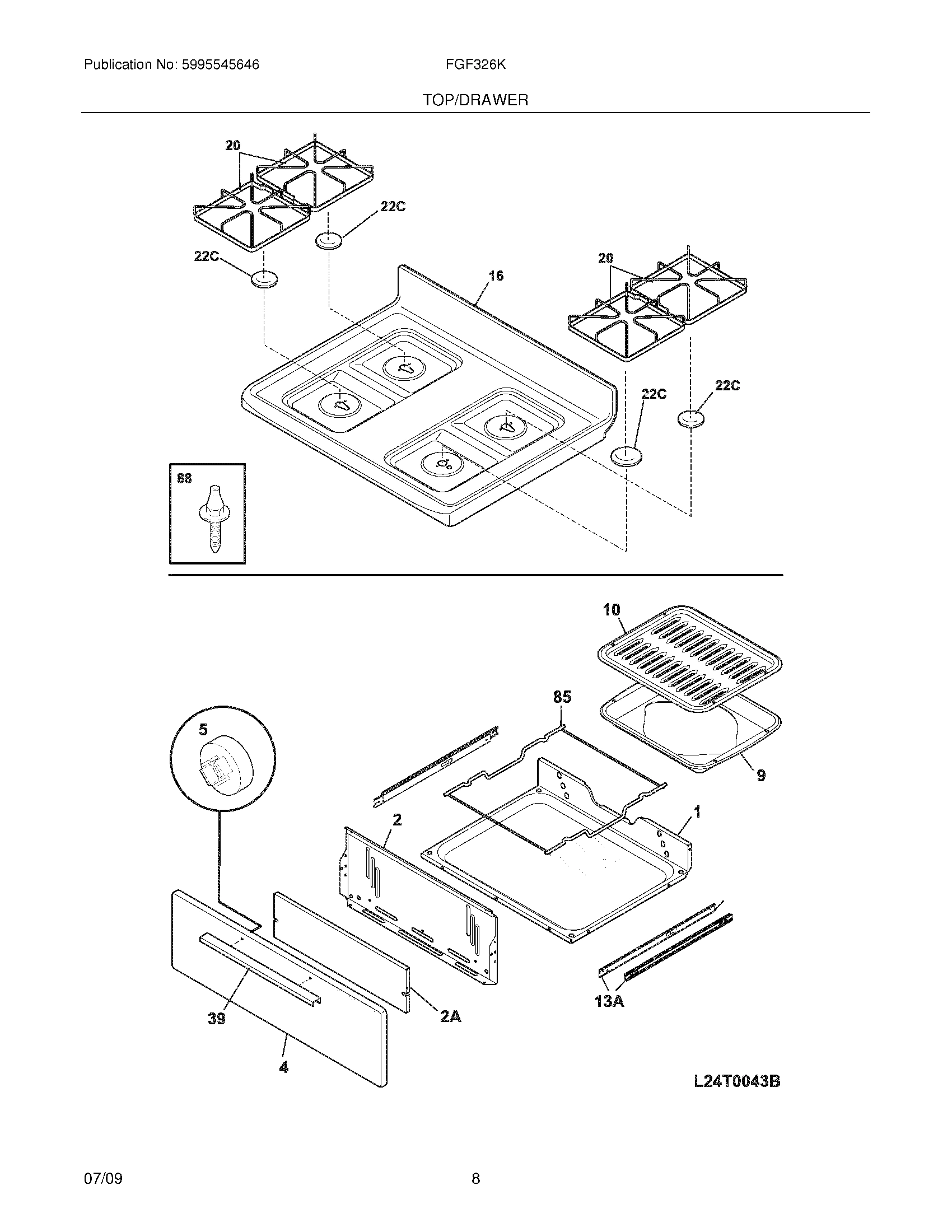 Publication No: 5995545646

FGF326K

TOP/DRAWER

20

22C

22C

16

20

22C

22C

88

10

85

5

9

2

1

39

2A

13A

4

L24T0043B

07/09

8