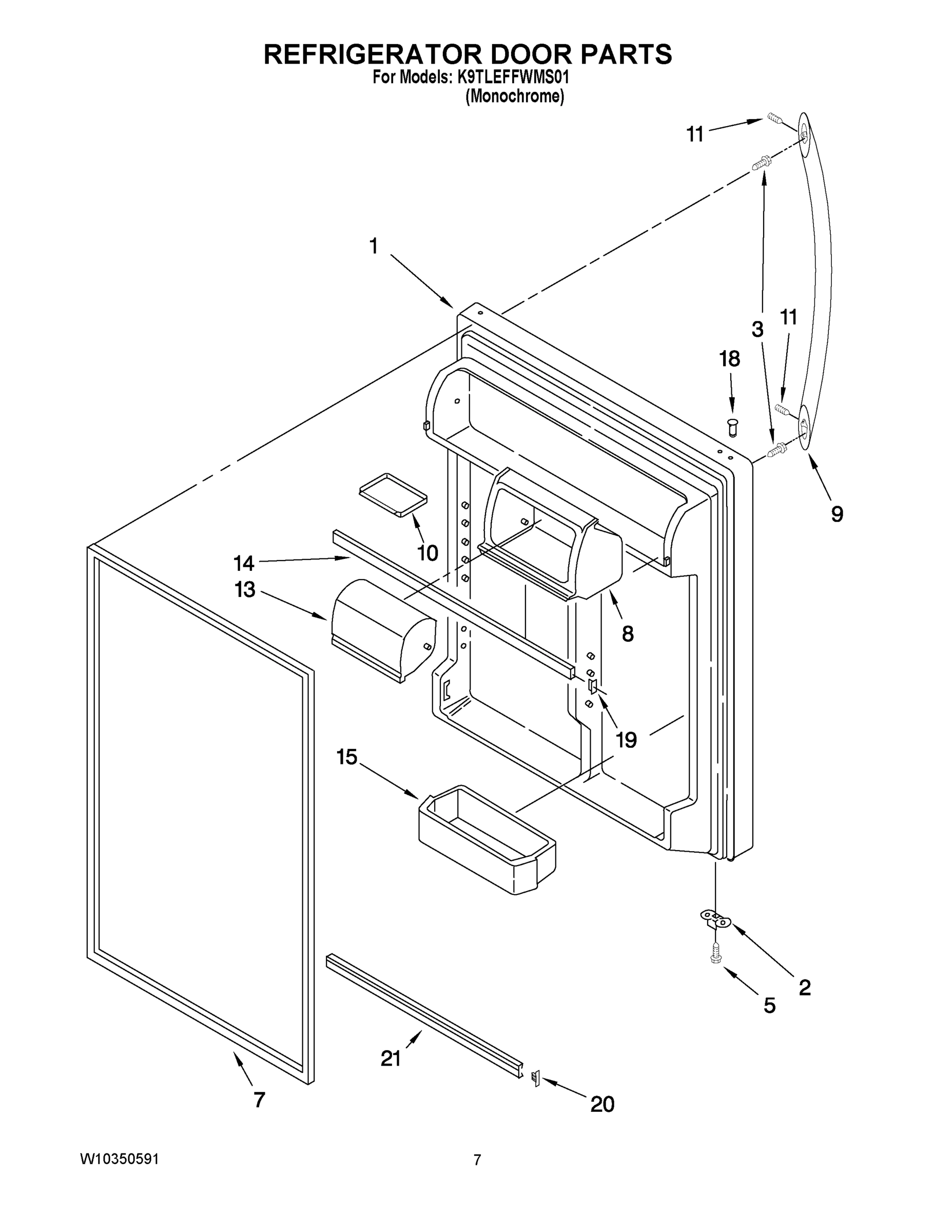 REFRIGERATOR DOOR PARTS
For Models: K9TLEFFWMS01
(Monochrome)

11
1
3
11
18
9
10
14
13
8
19
15
2
5
21
7
20

W10350591
7