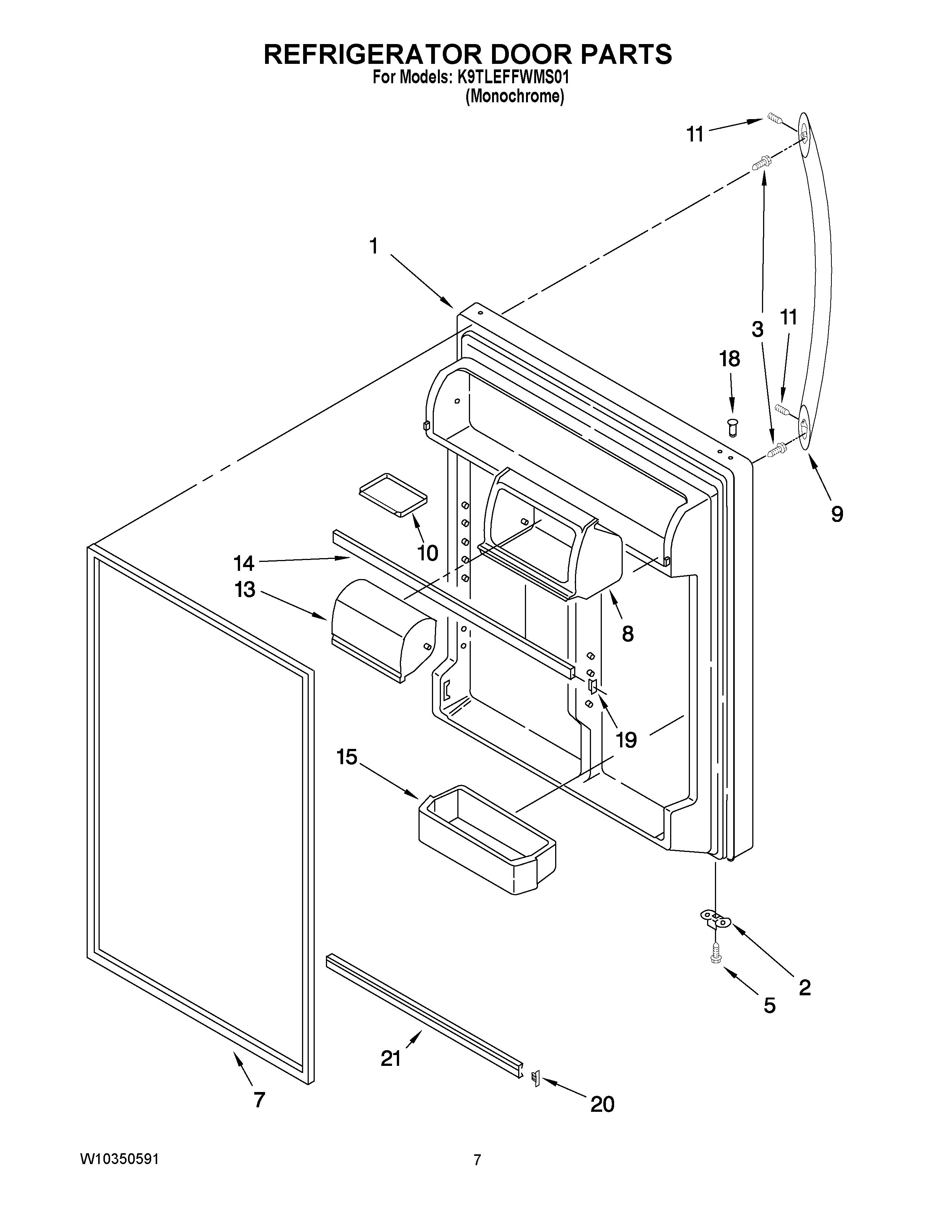 REFRIGERATOR DOOR PARTS
For Models: K9TLEFFWMS01
(Monochrome)

11
1
3
11
18
9
10
14
13
8
19
15
2
5
21
7
20

W10350591
7