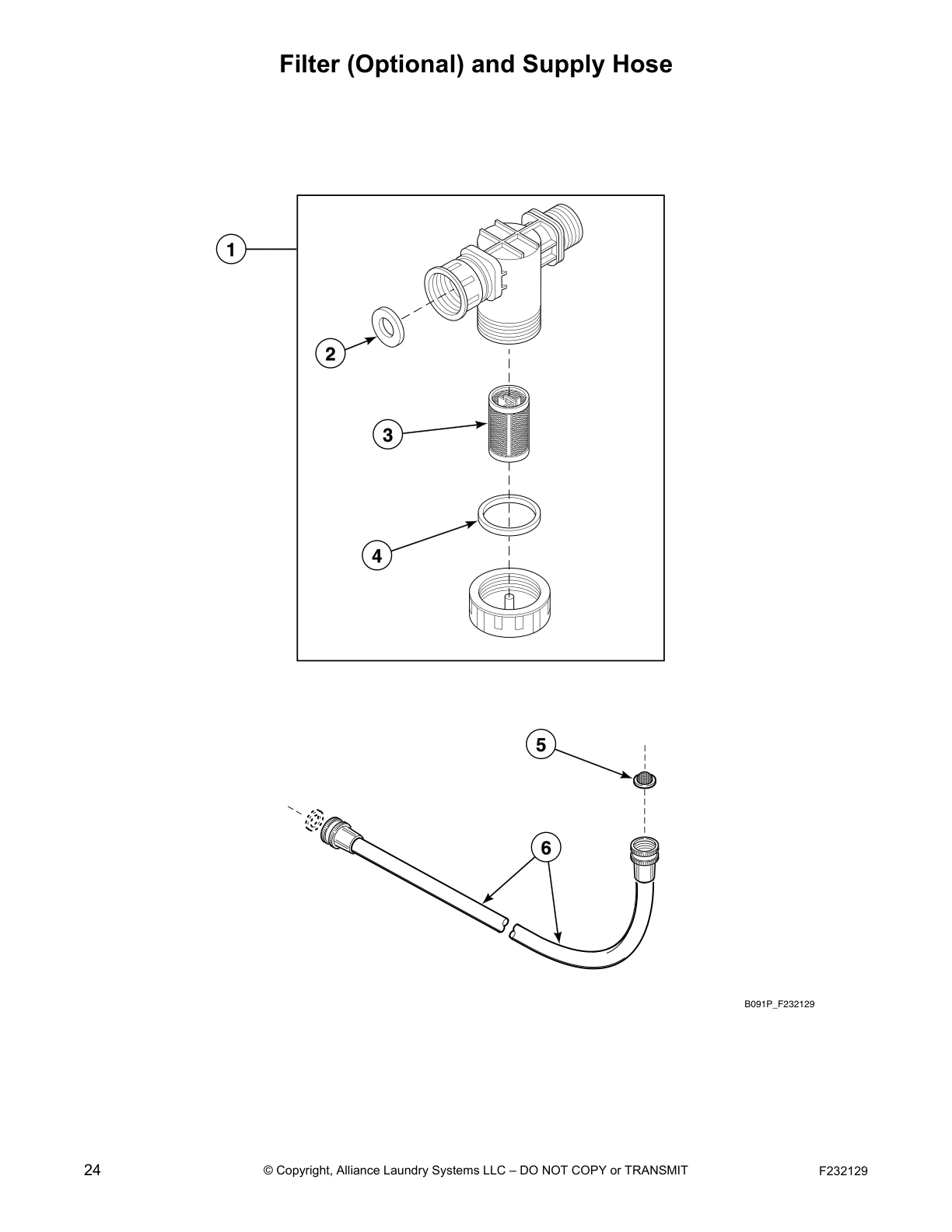 Filter (Optional) and Supply Hose

1

2

3

4

5

6

B091P_F232129

24

© Copyright, Alliance Laundry Systems LLC – DO NOT COPY or TRANSMIT

F232129