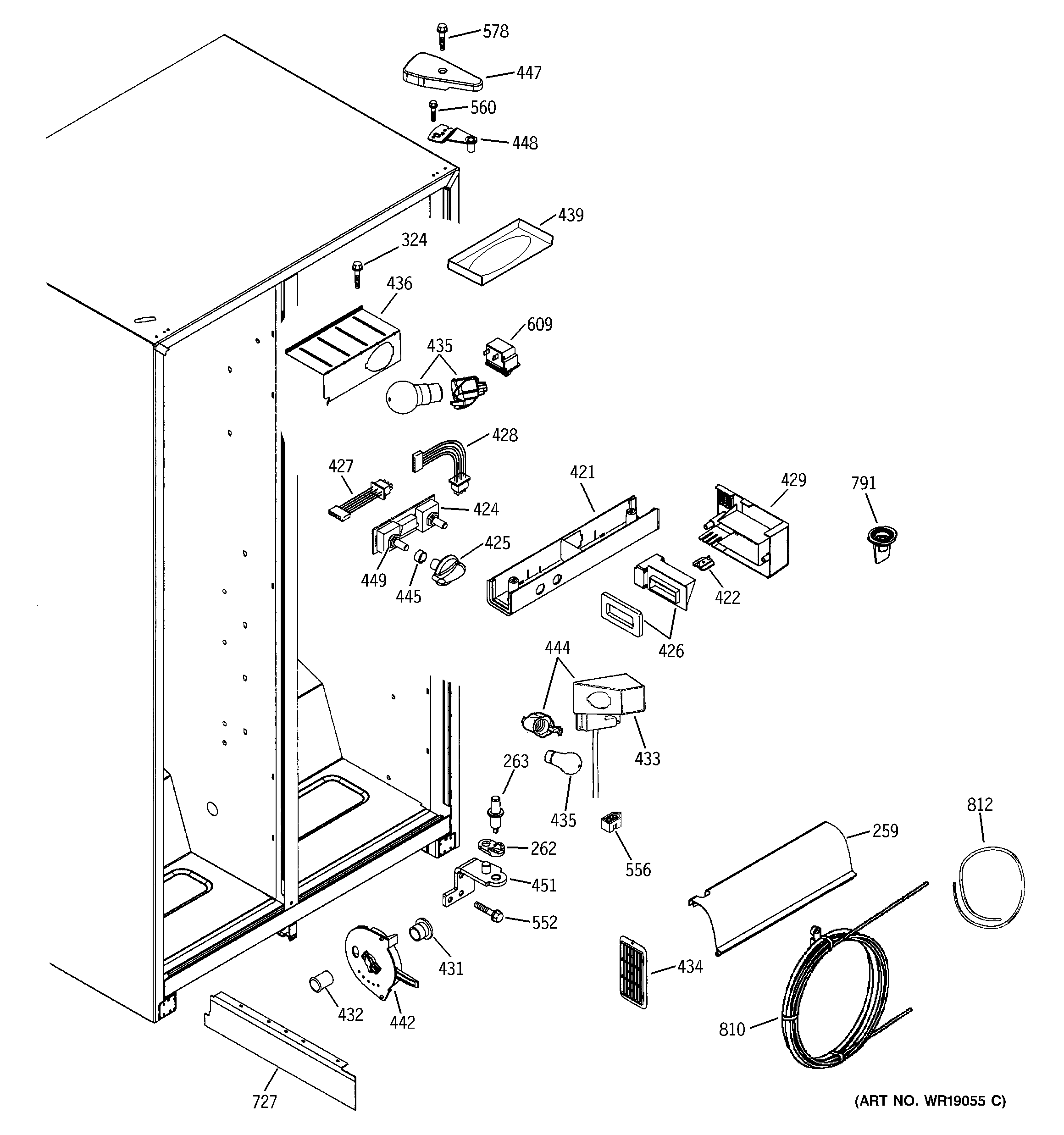 578
447
560
448
439
324
436
609
435
428
427
421
429
791
424
425
449
445
422
426
444
433
263
435
812
259
262
556
451
552
431
434
432
442
810
727
(ART NO. WR19055 C)