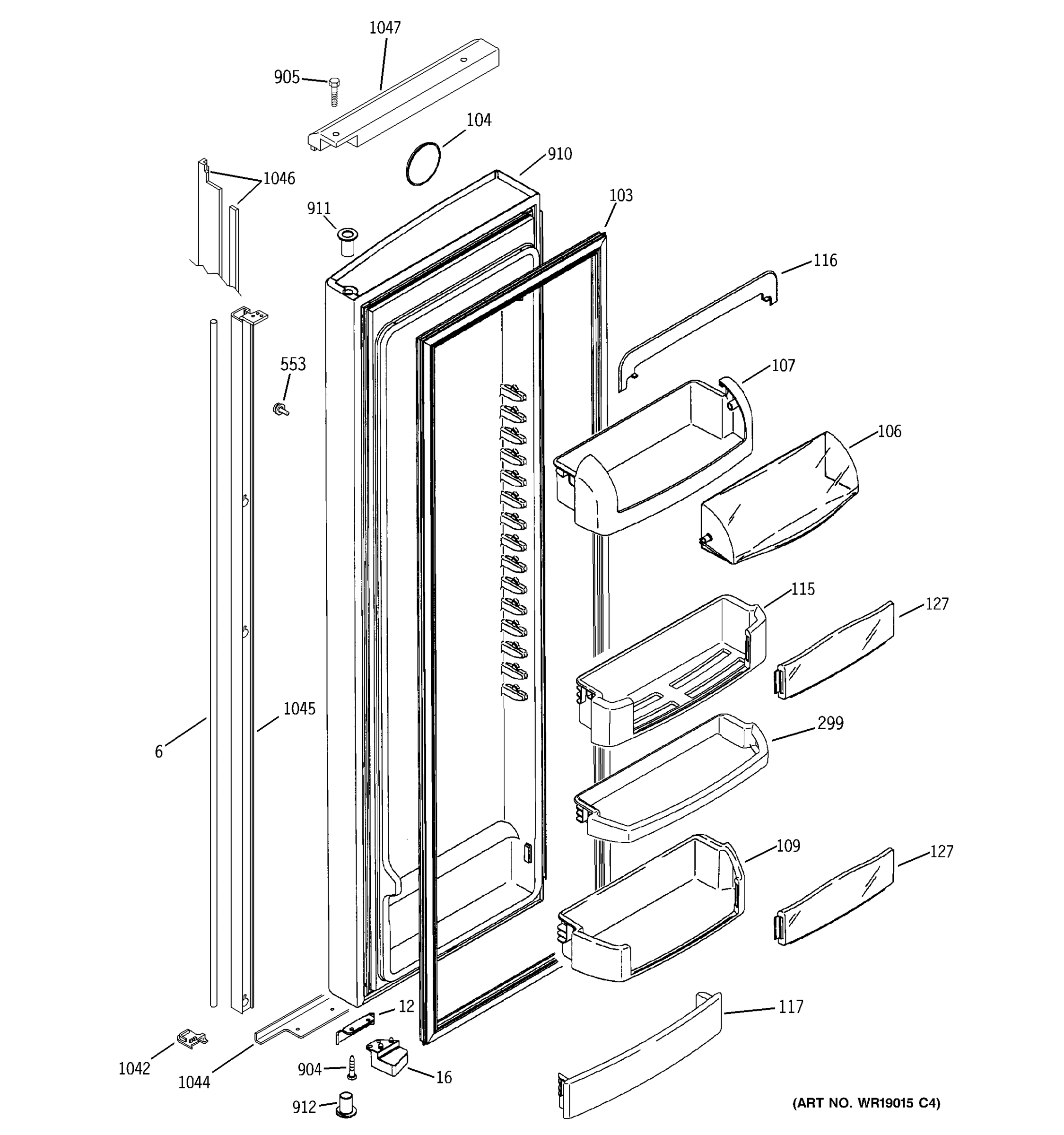 1047
905
104
910
1046
911
103
116
553
107
106
115
127
1045
6
299
109
127
12
117
1042
1044
904
16
912
(ART NO. WR19015 C4)