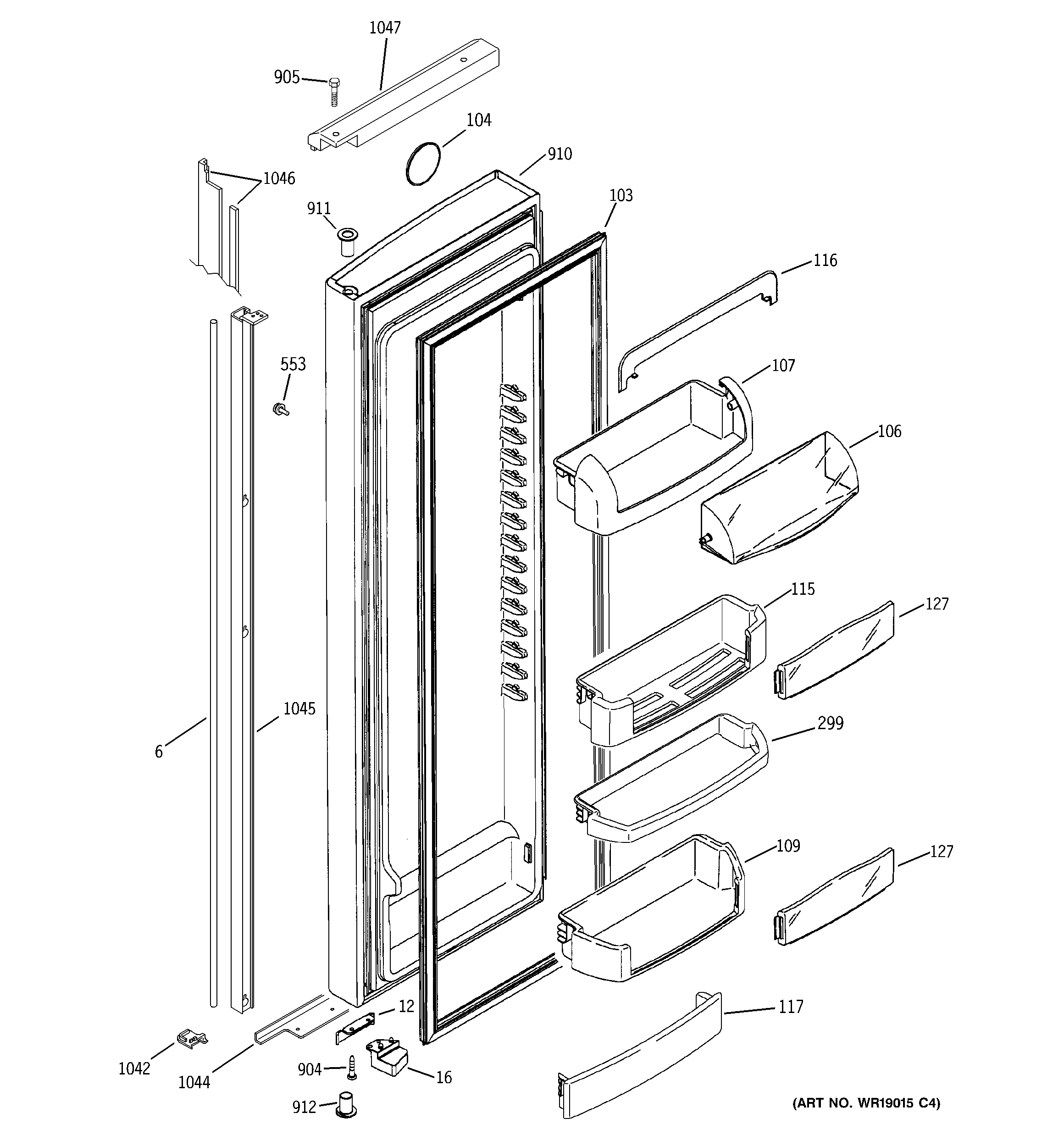 1047
905
104
910
1046
911
103
116
553
107
106
115
127
1045
6
299
109
127
12
117
1042
1044
904
16
912
(ART NO. WR19015 C4)