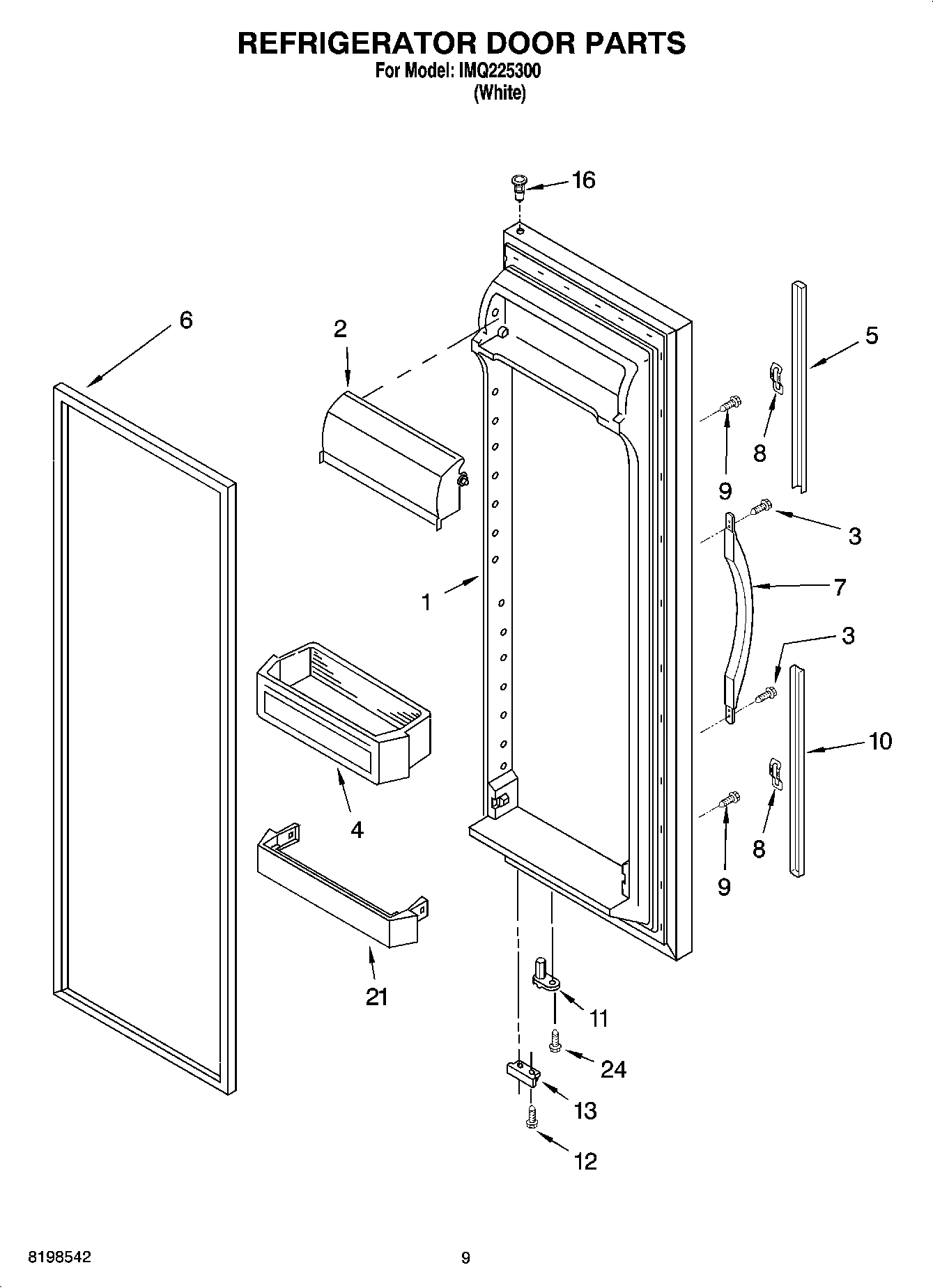 REFRIGERATOR DOOR PARTS
For Model: IMQ225300
(White)

16

6

2

5

8

9

3

1

7

3

10

4

8

9

21

11

24

13

12

8198542

9