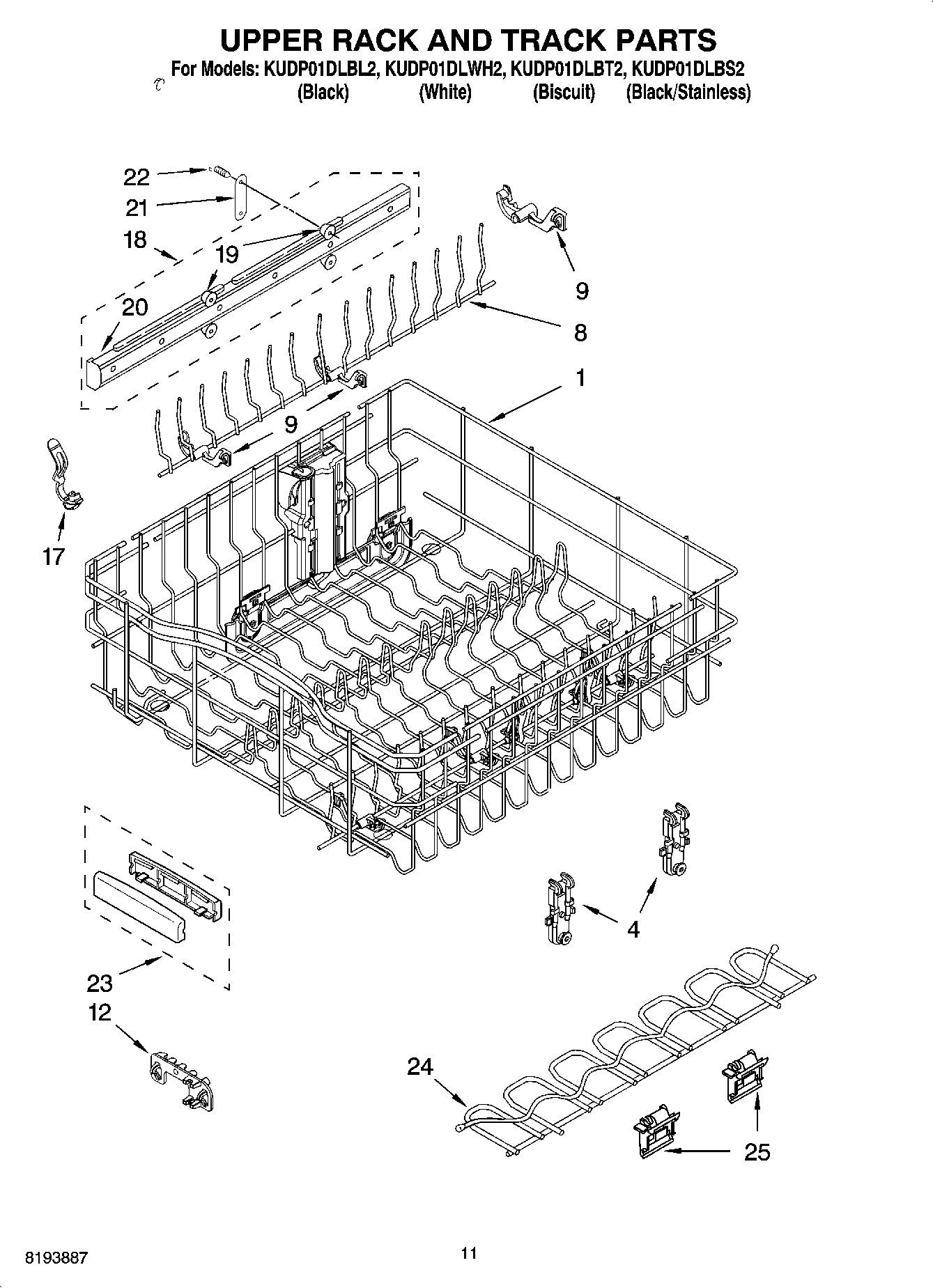 UPPER RACK AND TRACK PARTS
For Models: KUDP01DLBL2, KUDP01DLWH2, KUDP01DLBT2, KUDP01DLBS2
(Black) (White) (Biscuit) (Black/Stainless)

22
21
18
19
20
9
8
1
9
17
4
23
12
24
25

8193887
11