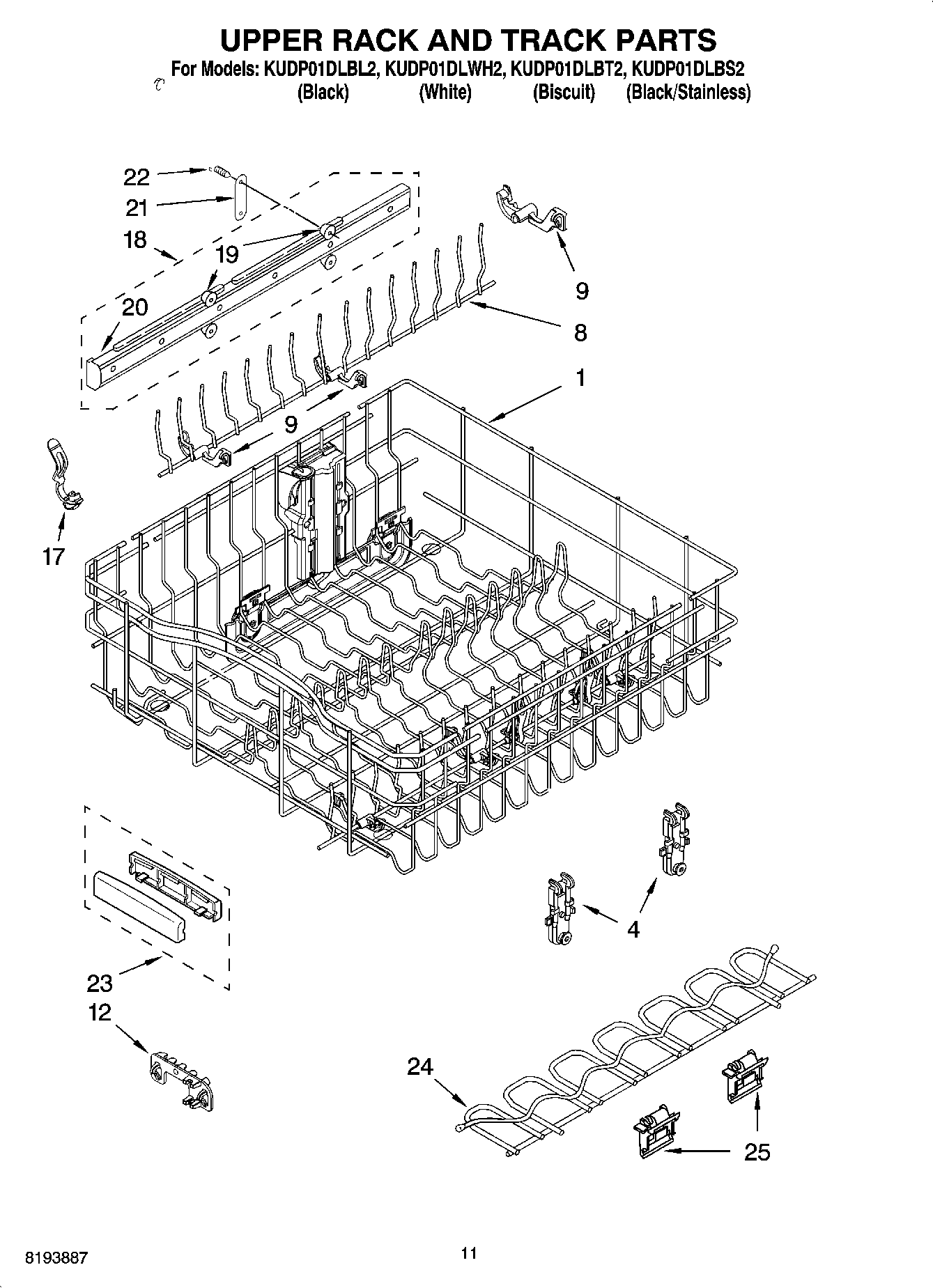 UPPER RACK AND TRACK PARTS
For Models: KUDP01DLBL2, KUDP01DLWH2, KUDP01DLBT2, KUDP01DLBS2
(Black) (White) (Biscuit) (Black/Stainless)

22
21
18
19
20
9
8
1
9
17
4
23
12
24
25

8193887
11