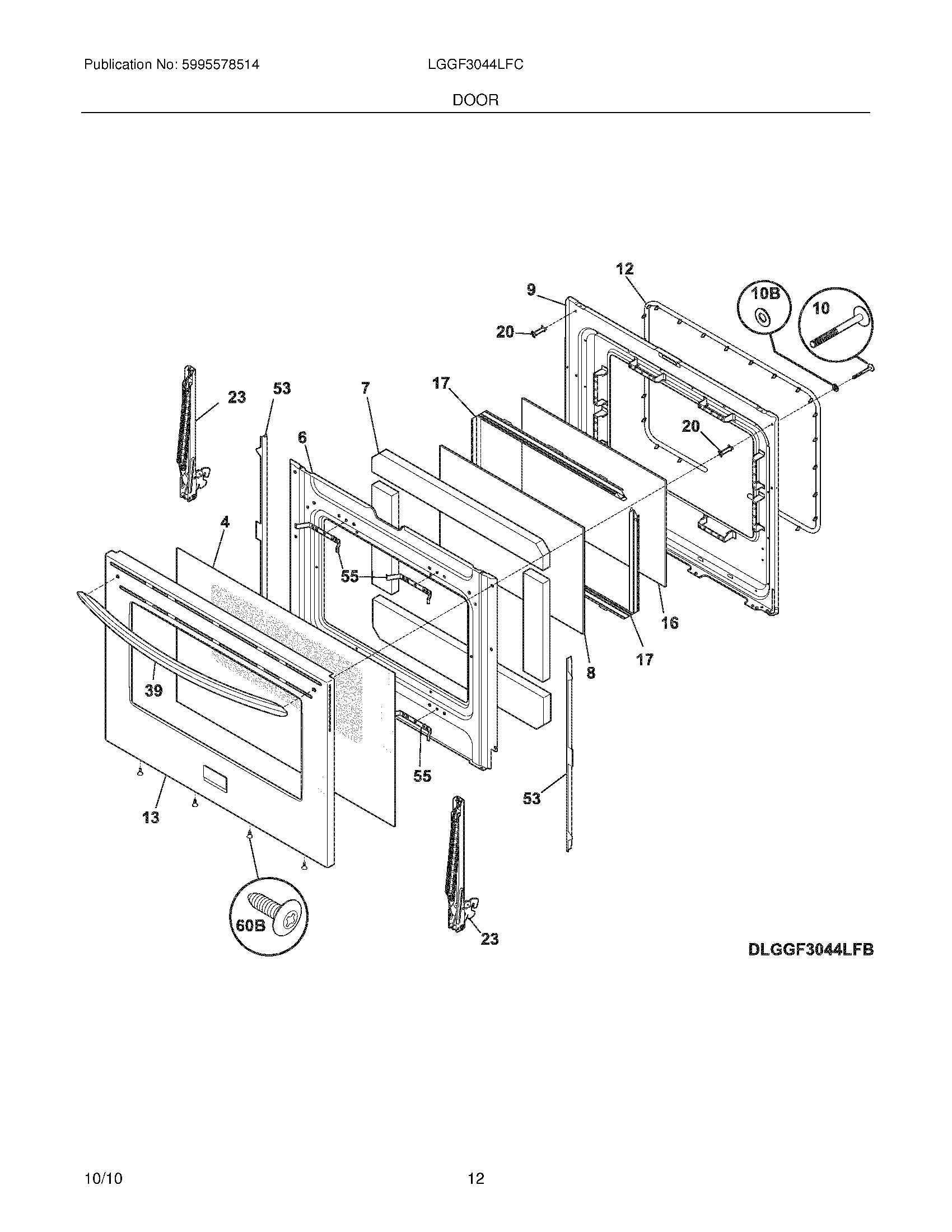 Publication No: 5995578514
LGGF3044LFC
DOOR

12
9
10B
10
20
23
53
7
17
20
6
4
55
16
17
8
39
55
53
13
60B
23
DLGGF3044LFB

10/10
12