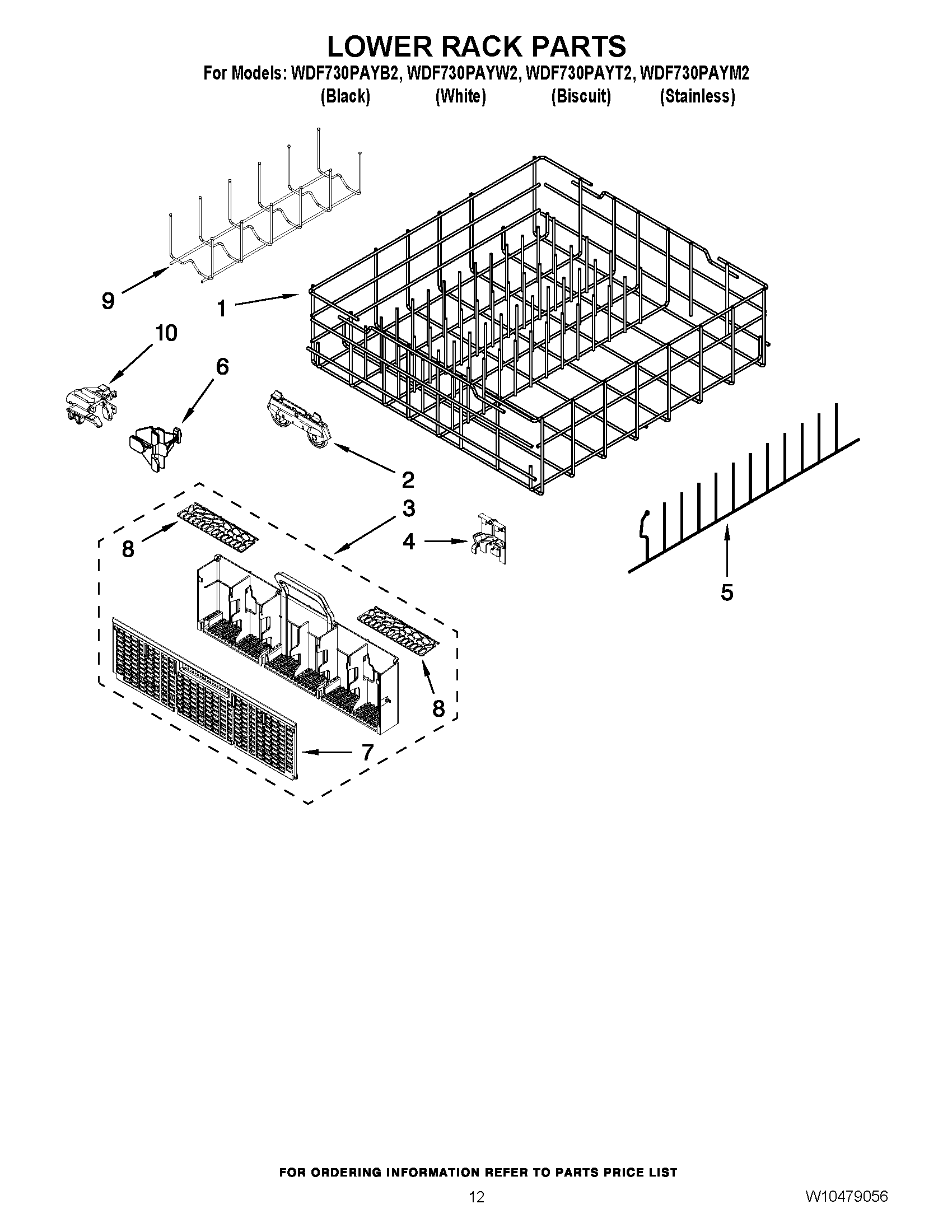 LOWER RACK PARTS

For Models: WDF730PAYB2, WDF730PAYW2, WDF730PAYT2, WDF730PAYM2
(Black) (White) (Biscuit) (Stainless)

9
1
10
6
2
3
8
4
5
8
7

FOR ORDERING INFORMATION REFER TO PARTS PRICE LIST

12

W10479056