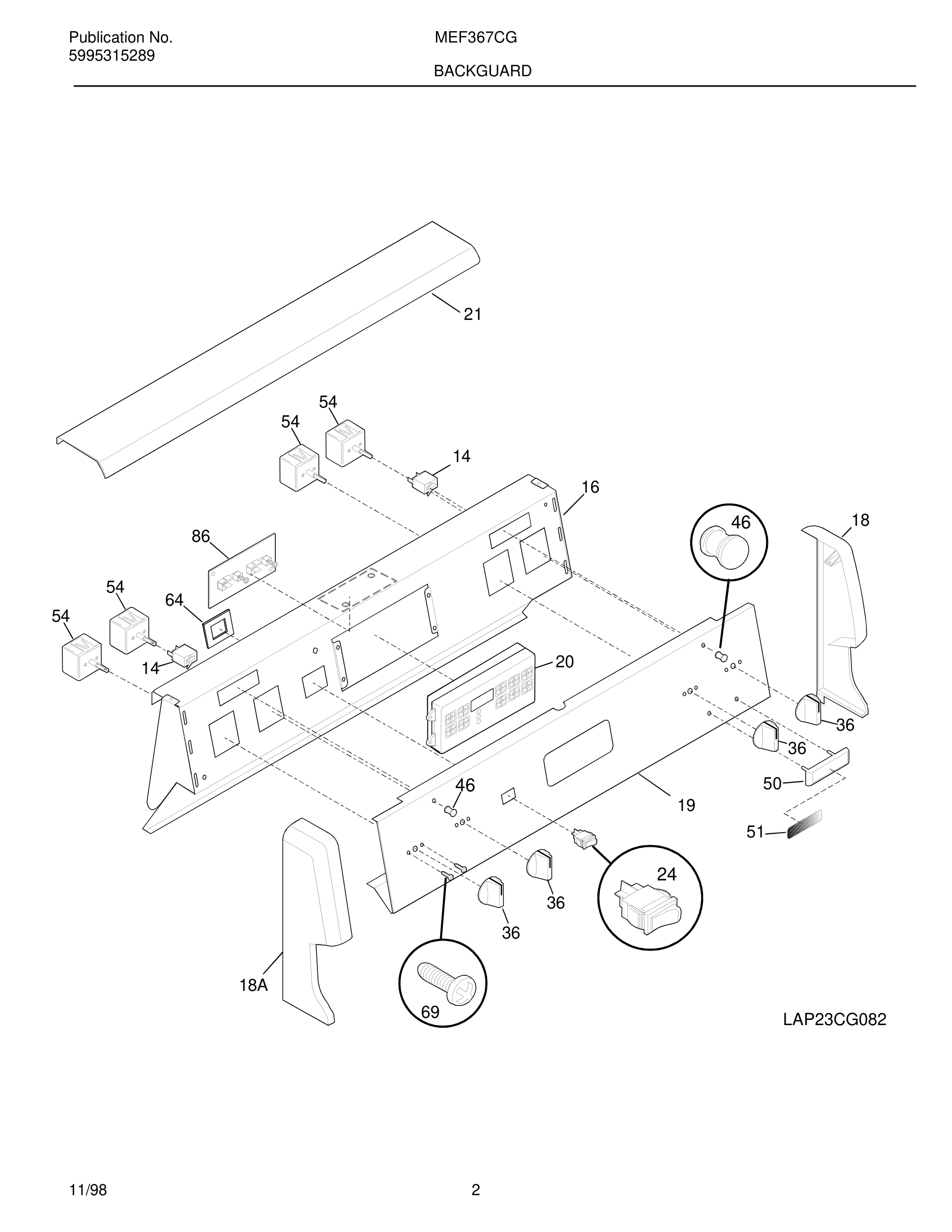 Publication No.
5995315289

MEF367CG

BACKGUARD

21

54
54
14
16
86
46
18
54
64
54
14
20
36
36
50
46
19
51
24
36
36
18A
69

LAP23CG082

11/98

2