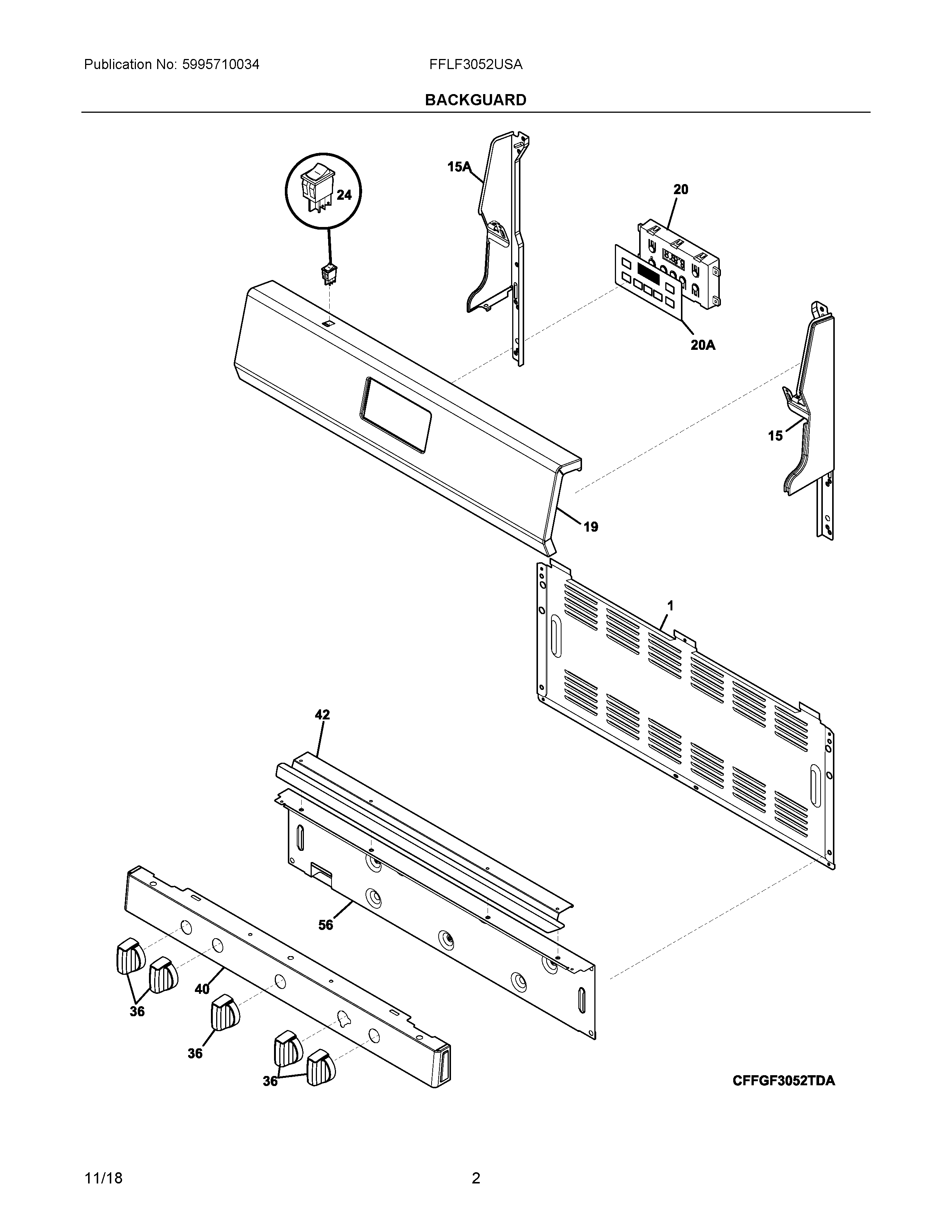 Publication No: 5995710034

FFLF3052USA

BACKGUARD

24

15A

20

20A

15

19

1

42

56

40

36

36

36

CFFGF3052TDA

11/18

2