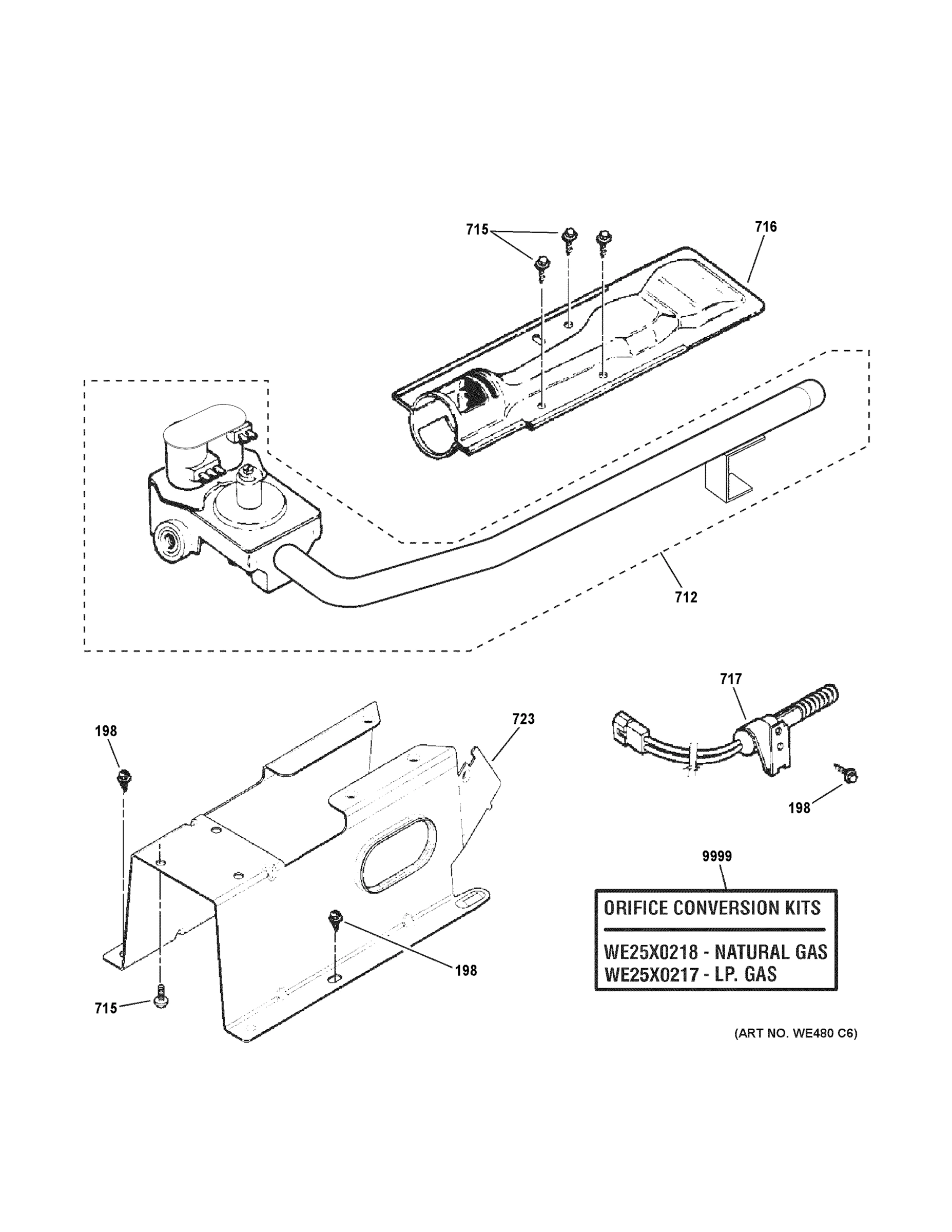 715

716

712

717

198

723

198

9999

ORIFICE CONVERSION KITS

WE25X0218 - NATURAL GAS
WE25X0217 - LP. GAS

198

715

(ART NO. WE480 C6)