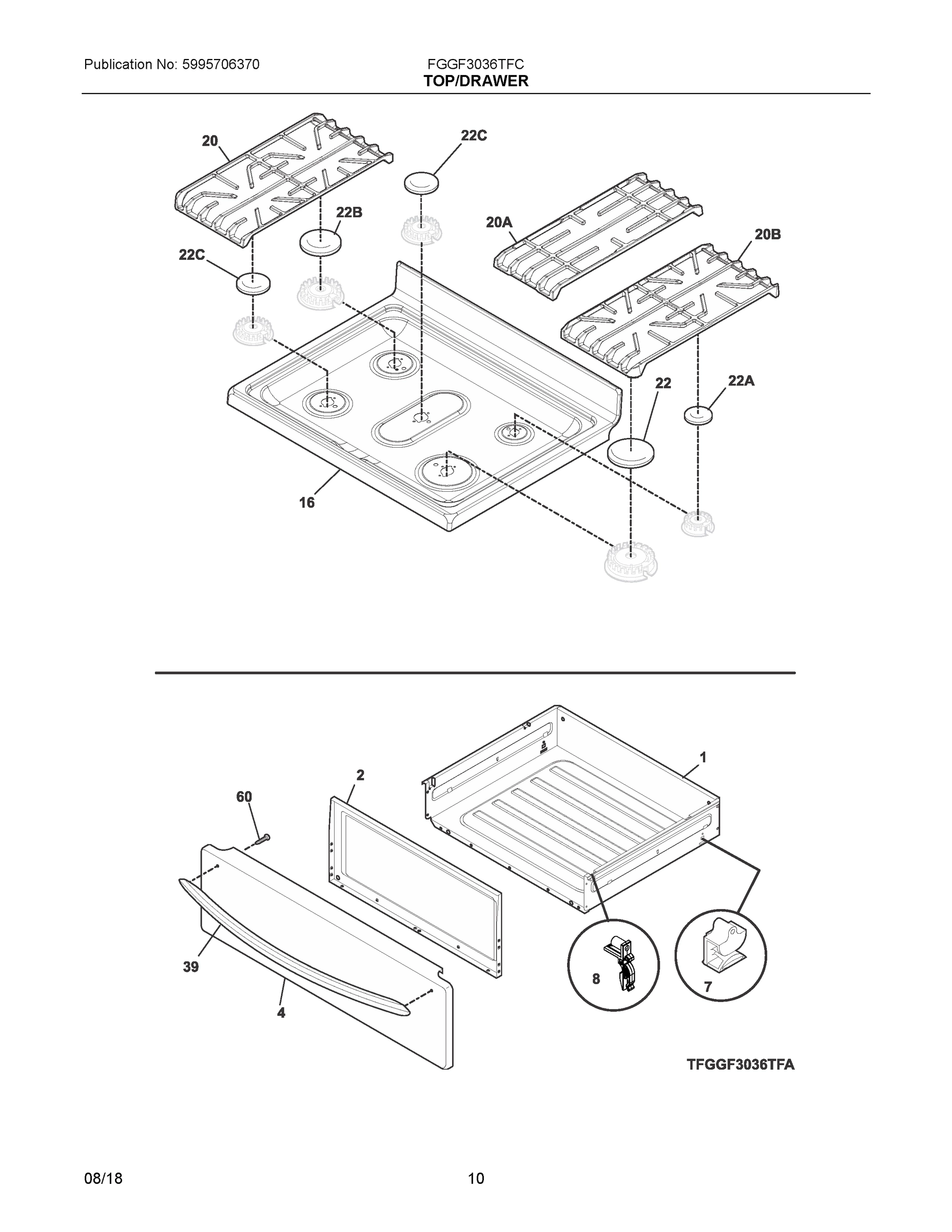 Publication No: 5995706370

FGGF3036TFC
TOP/DRAWER

20

22C

22B

20A

20B

22C

22

22A

16

1

2

60

39

4

8

7

TFGGF3036TFA

08/18

10