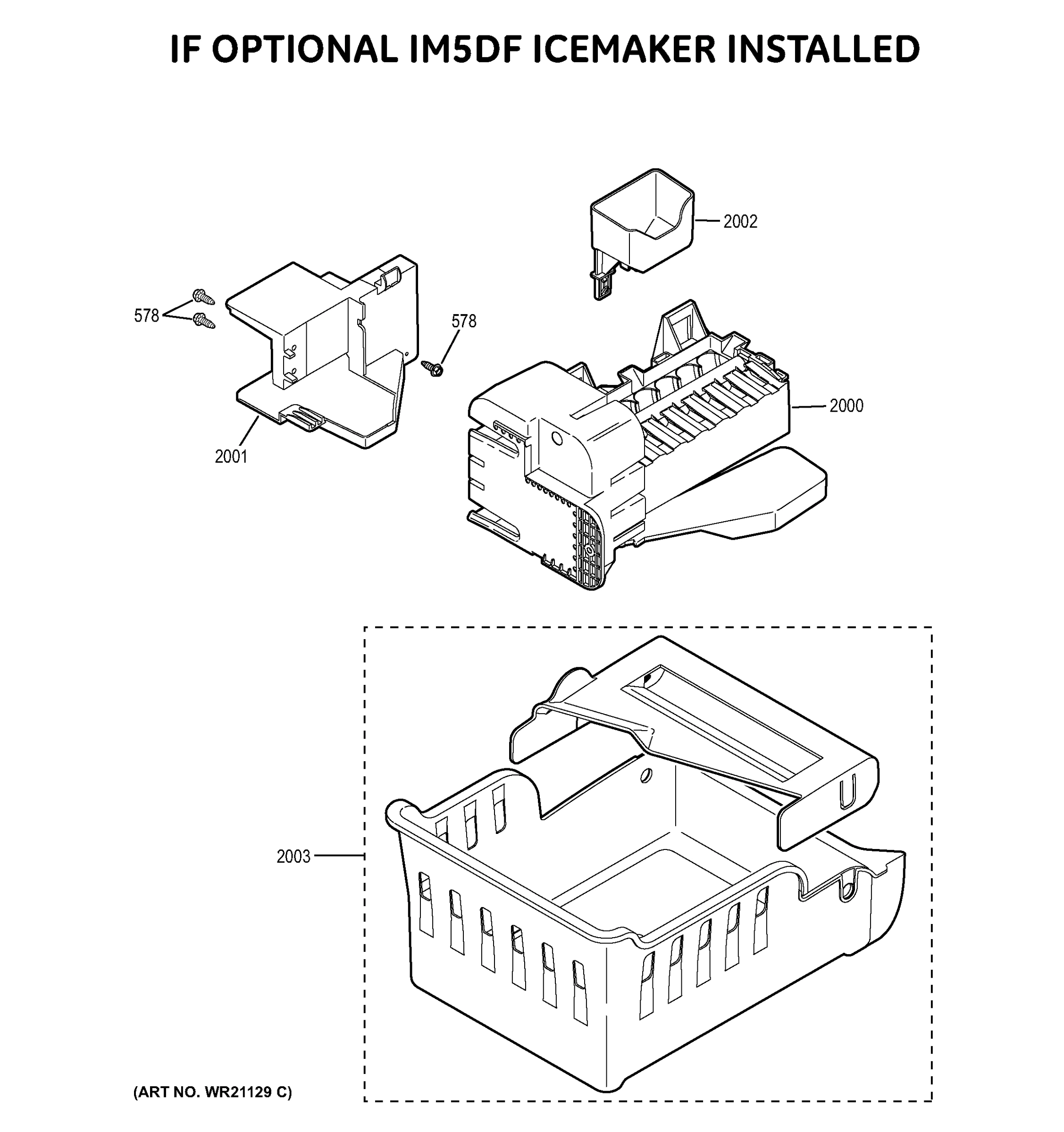 IF OPTIONAL IM5DF ICEMAKER INSTALLED

2002

578

578

2000

2001

2003

(ART NO. WR21129 C)