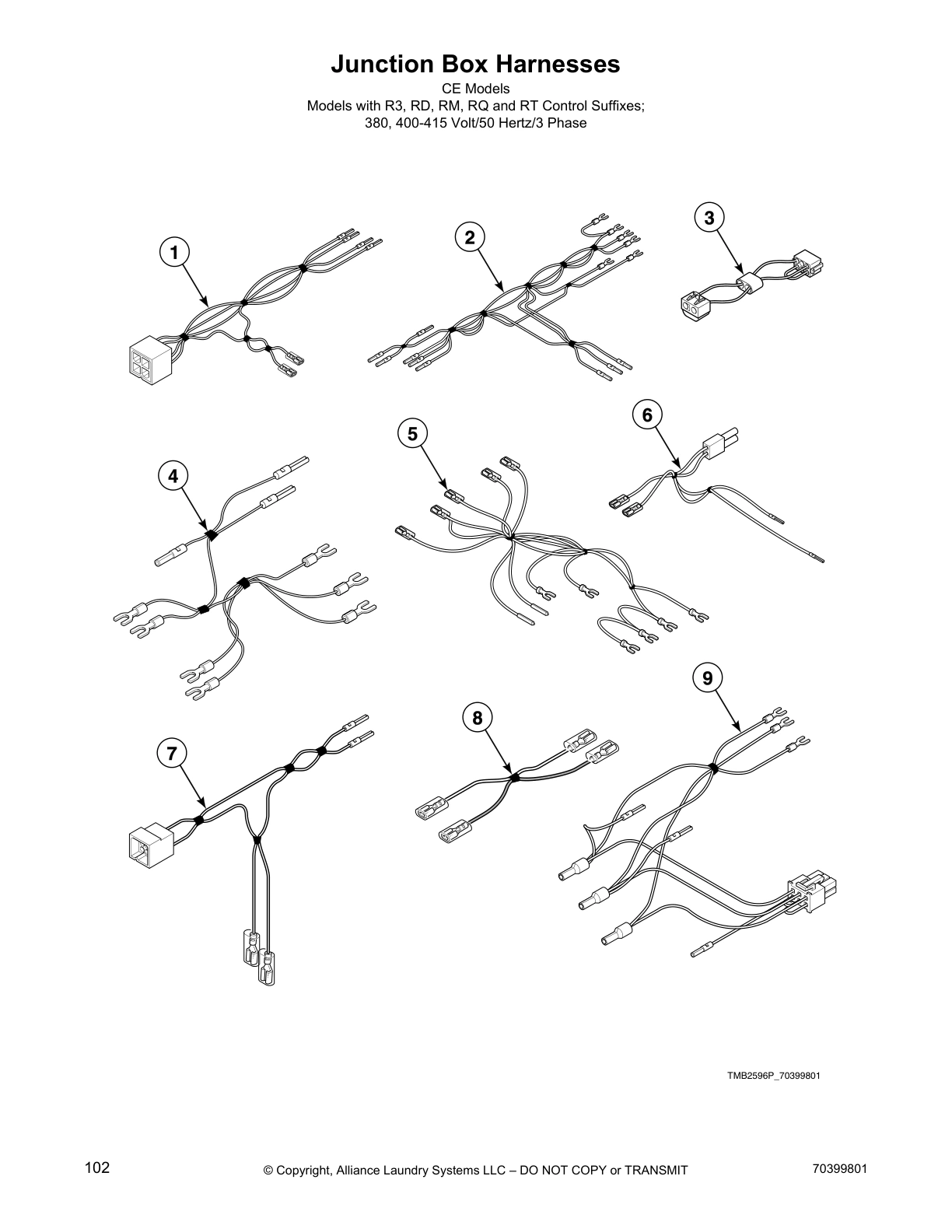 Junction Box Harnesses
CE Models
Models with R3, RD, RM, RQ and RT Control Suffixes;
380, 400-415 Volt/50 Hertz/3 Phase

1
2
3
4
5
6
7
8
9

TMB2596P_70399801

102
© Copyright, Alliance Laundry Systems LLC – DO NOT COPY or TRANSMIT
70399801