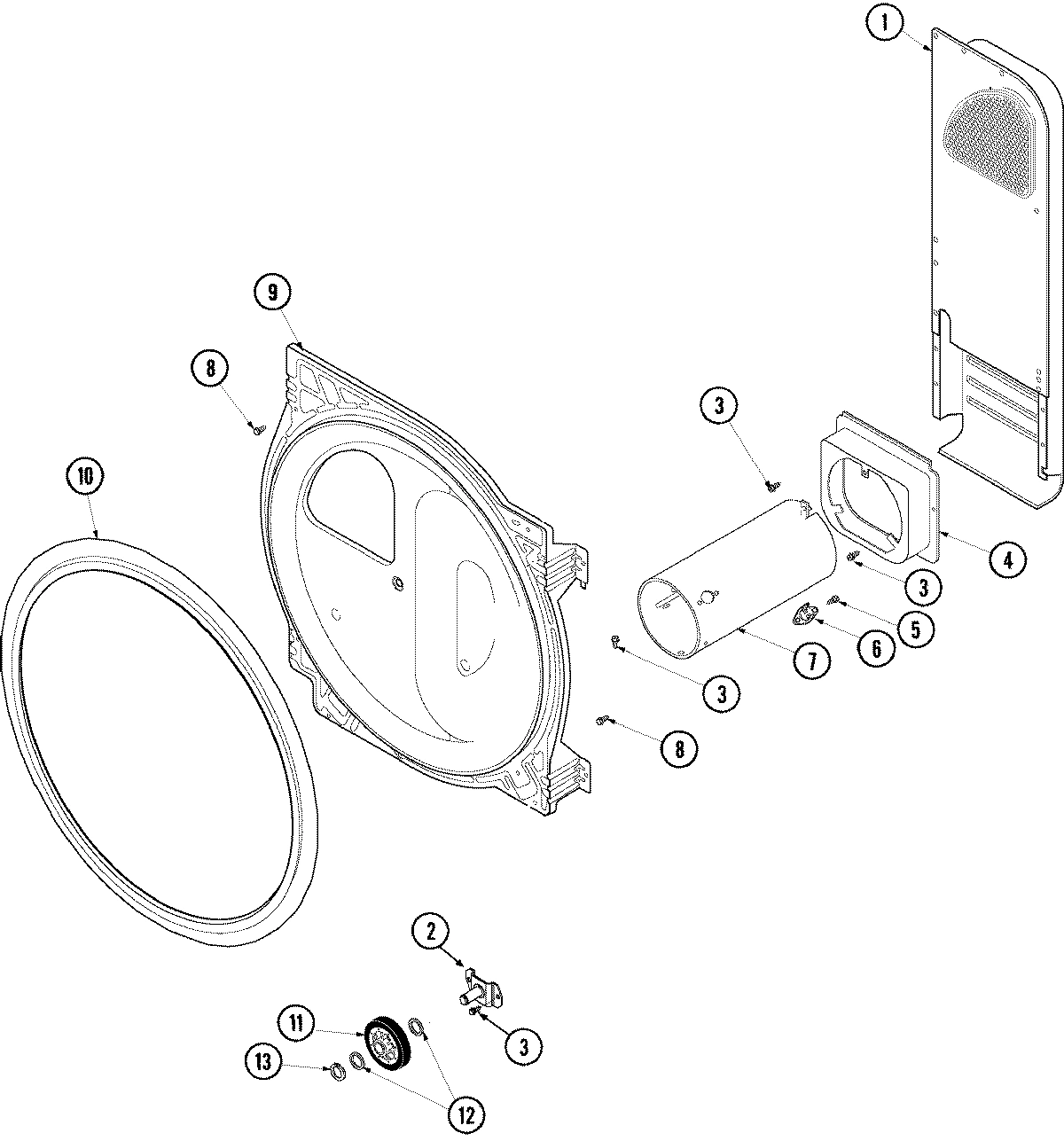 1
9
8
3
10
4
3
5
6
7
3
8
2
11
3
13
12