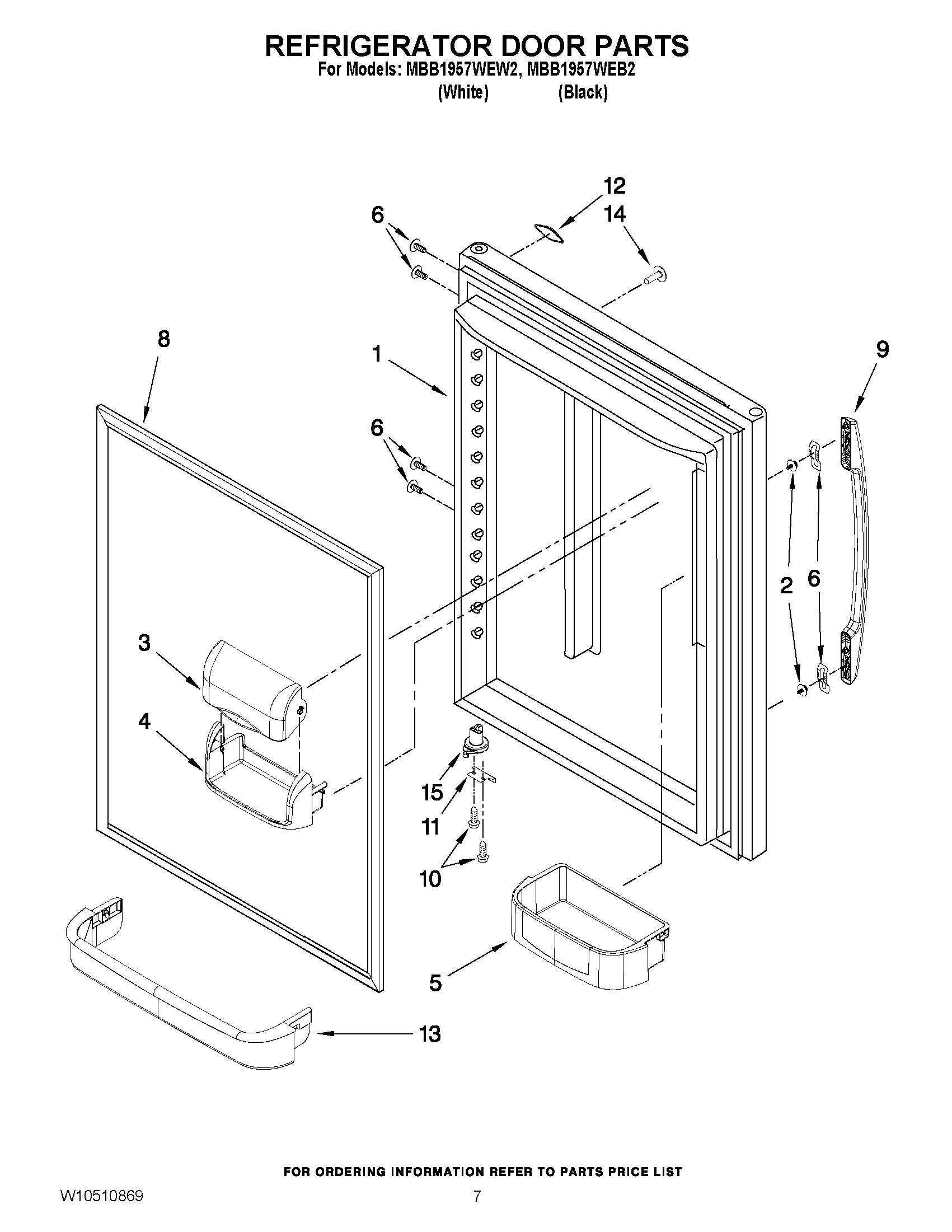 REFRIGERATOR DOOR PARTS
For Models: MBB1957WEW2, MBB1957WEB2
(White) (Black)

12
14
6
8
1
9
6
2
6
3
4
15
11
10
5
13

FOR ORDERING INFORMATION REFER TO PARTS PRICE LIST

W10510869

7