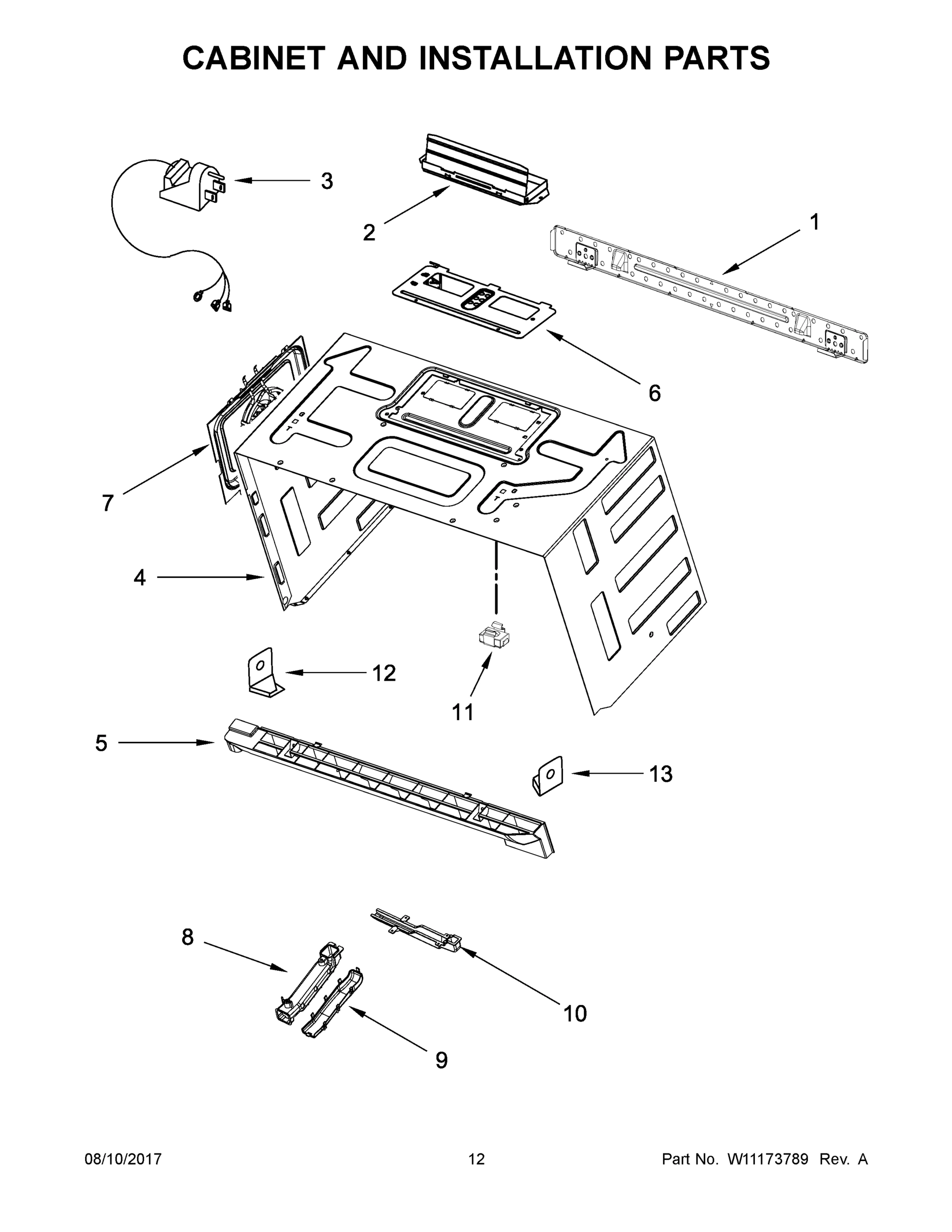 CABINET AND INSTALLATION PARTS

3

2

1

6

7

4

12

11

5

13

8

10

9

08/10/2017

12

Part No. W11173789 Rev. A