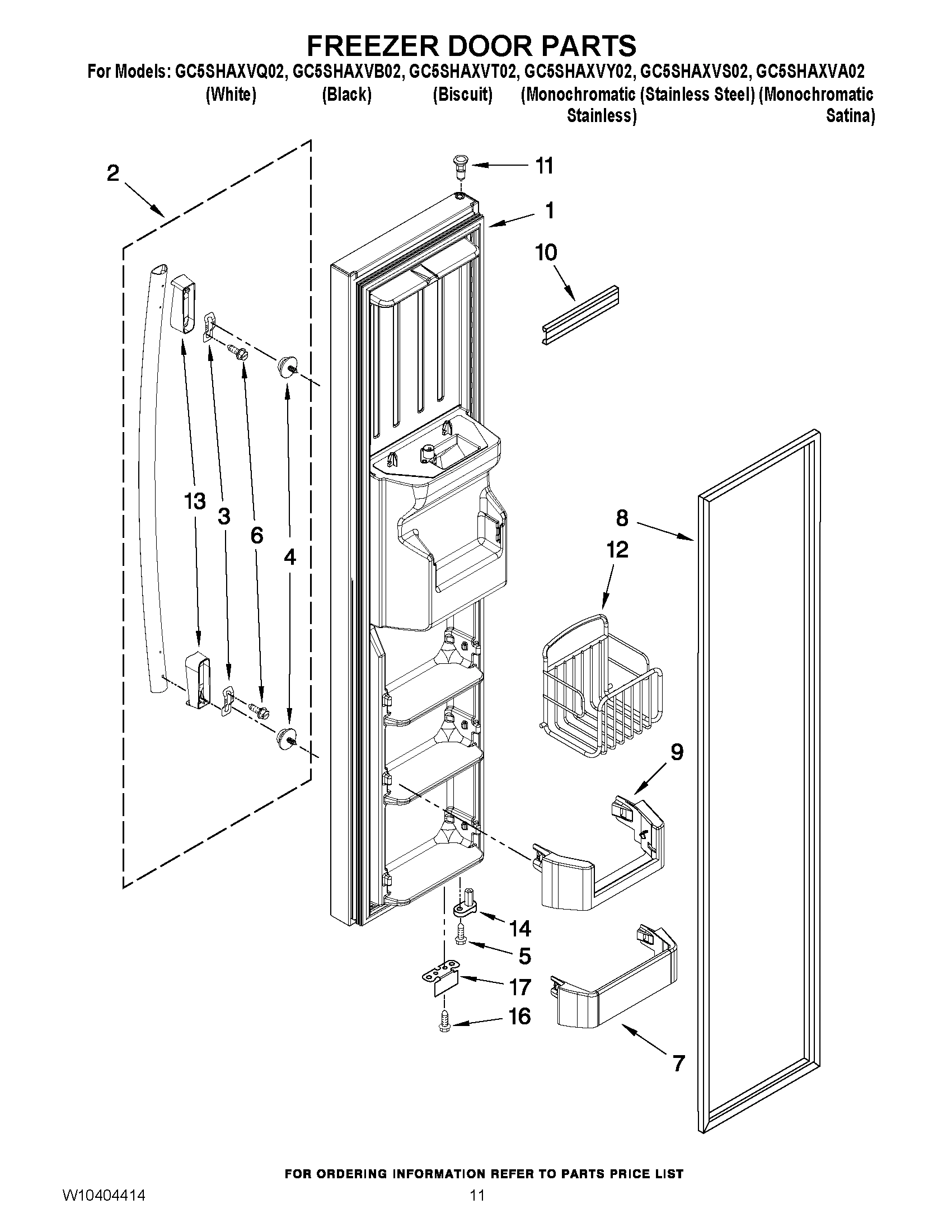 FREEZER DOOR PARTS

For Models: GC5SHAXVQ02, GC5SHAXVB02, GC5SHAXVT02, GC5SHAXVY02, GC5SHAXVS02, GC5SHAXVA02
(White) (Black) (Biscuit) (Monochromatic Stainless) (Stainless Steel) (Monochromatic Satina)

2
11
1
10
13
3
6
4
8
12
9
14
5
17
16
7

FOR ORDERING INFORMATION REFER TO PARTS PRICE LIST

W10404414

11