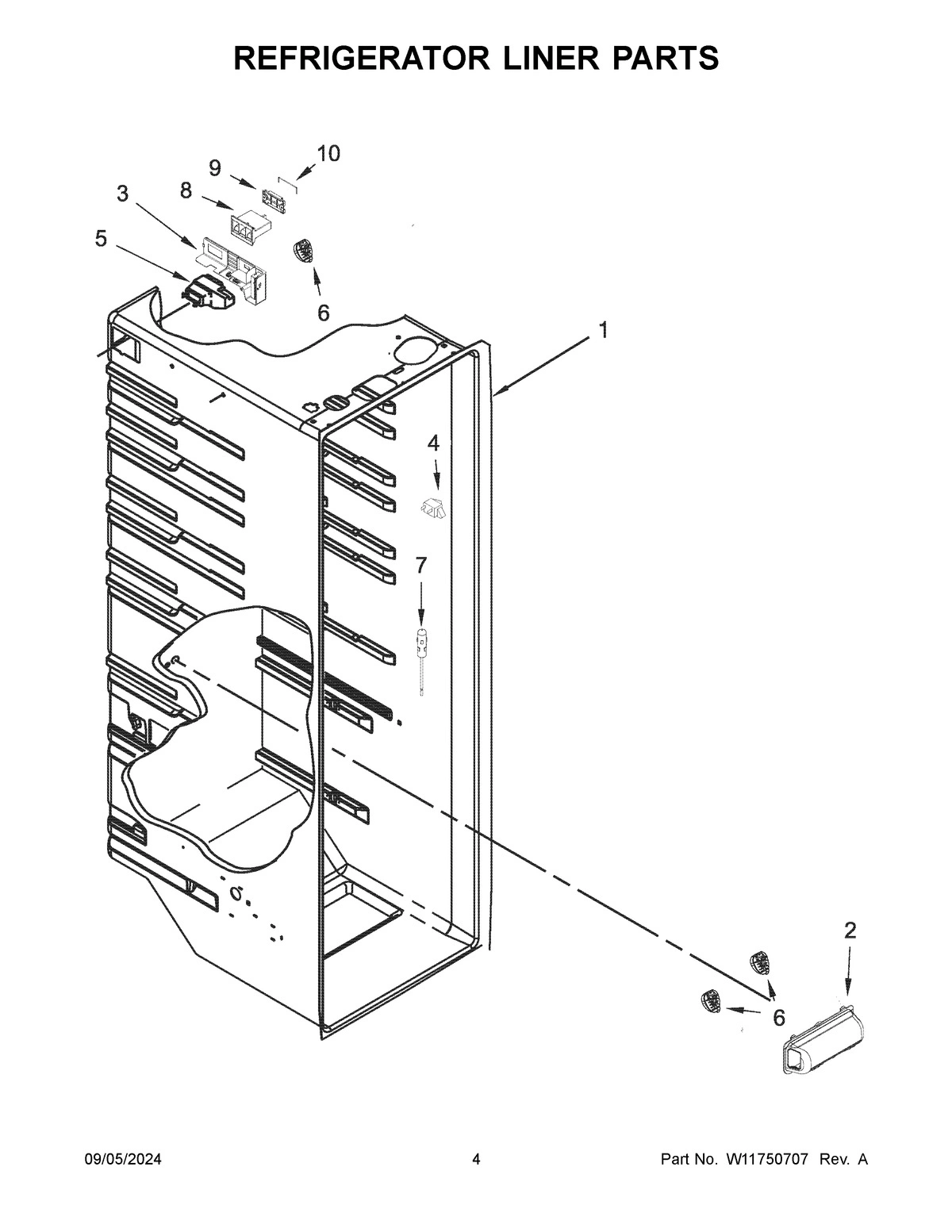 REFRIGERATOR LINER PARTS

10
9
8
3
5
6
1
4
7
2
6

09/05/2024
4
Part No. W11750707 Rev. A