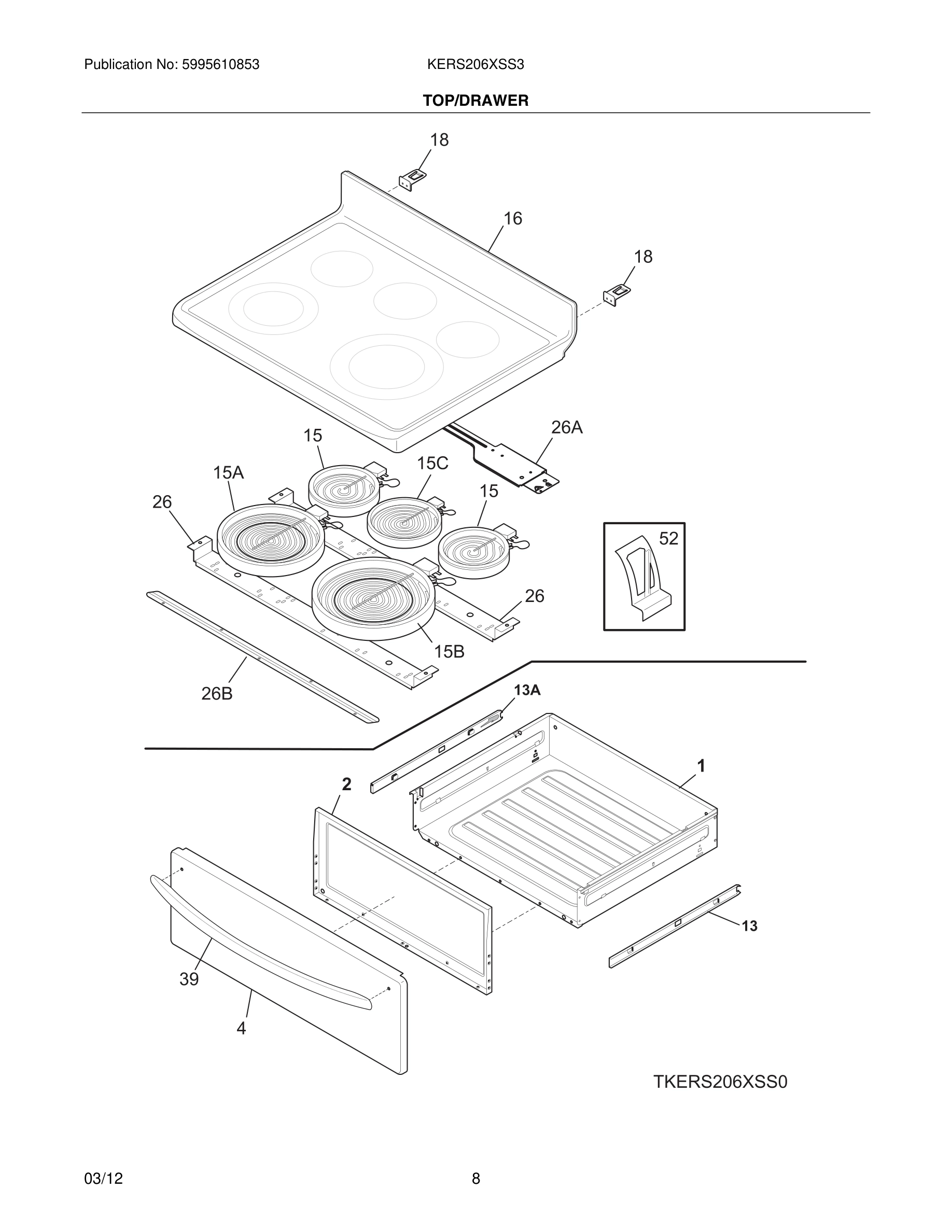 Publication No: 5995610853

KERS206XSS3

TOP/DRAWER

18

16

18

26A

15

15C

15A

15

26

52

26

15B

26B

13A

1

2

13

39

4

TKERS206XSS0

03/12

8