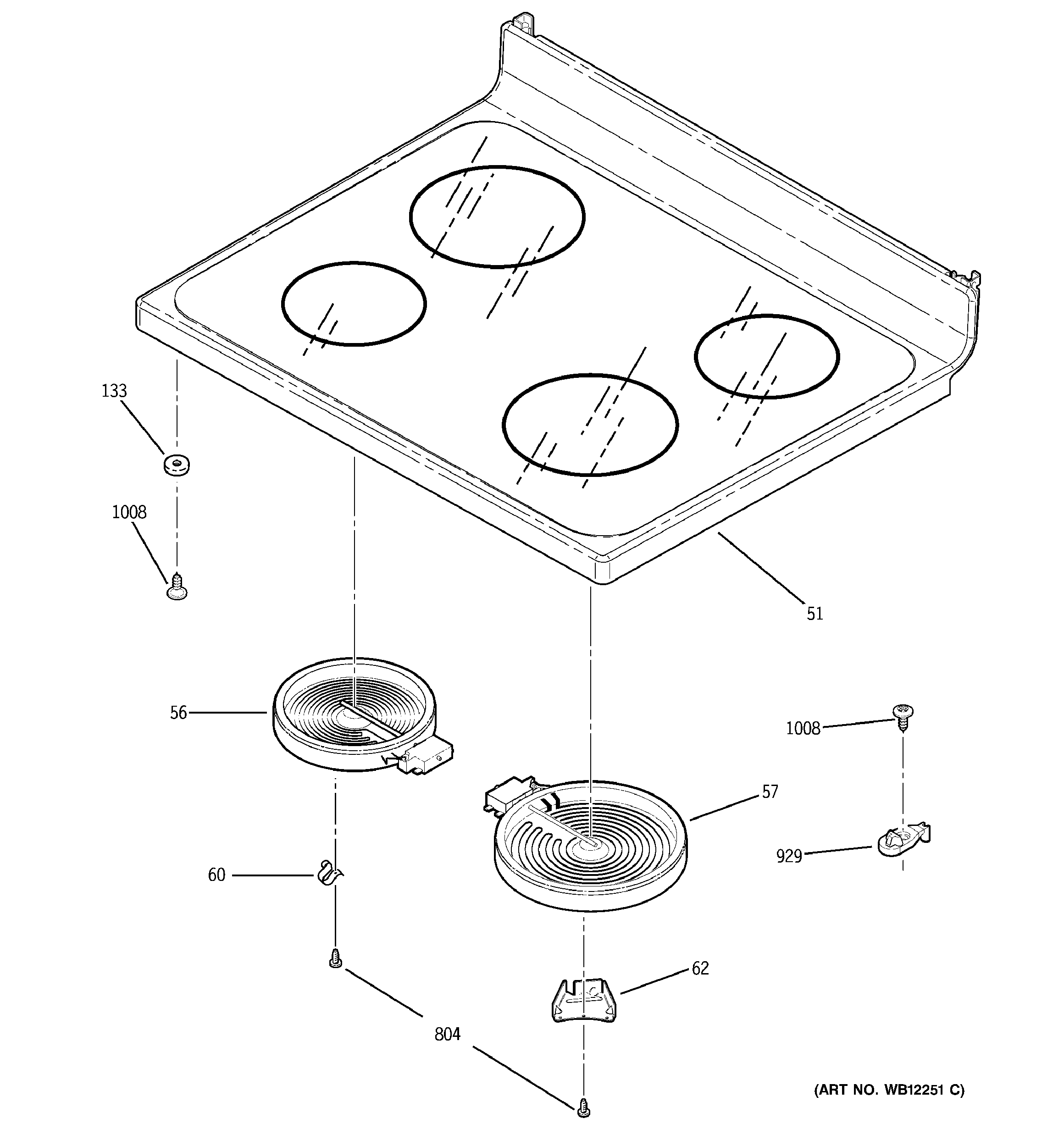 133

1008

51

56

1008

57

929

60

62

804

(ART NO. WB12251 C)