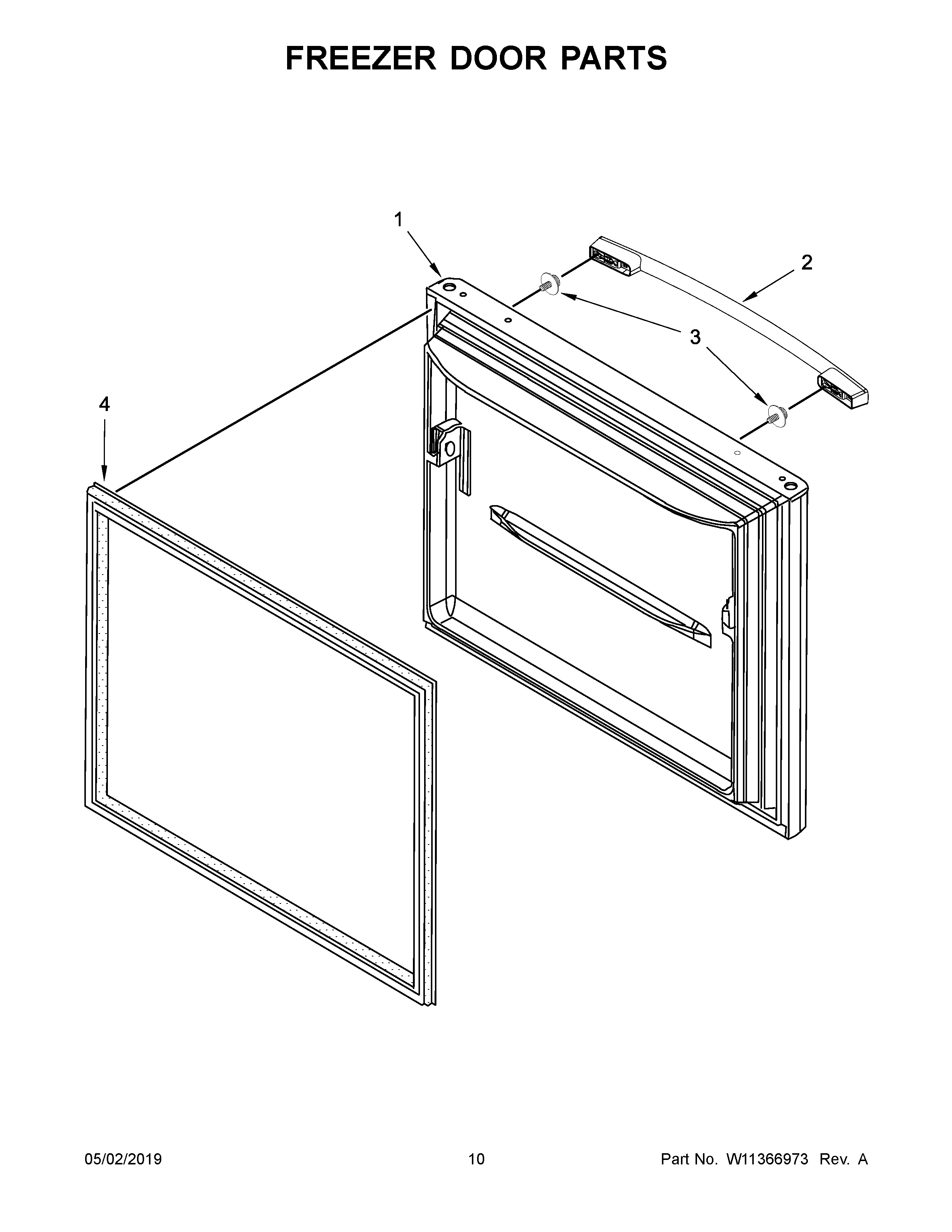 FREEZER DOOR PARTS

1

2

3

4

05/02/2019 10 Part No. W11366973 Rev. A