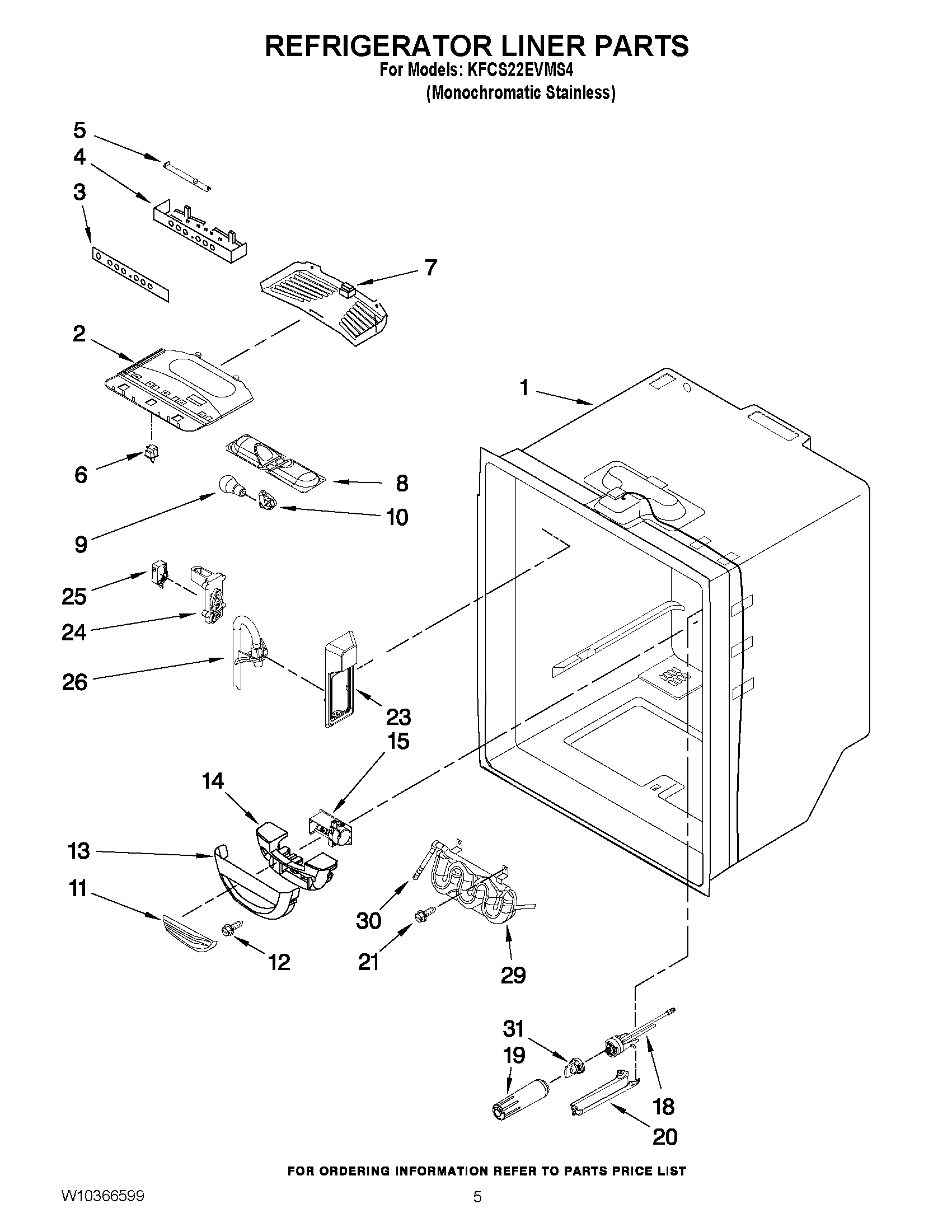 REFRIGERATOR LINER PARTS
For Models: KFCS22EVMS4
(Monochromatic Stainless)

5
4
3
7
2
1
6
8
9
10
25
24
26
23
15
14
13
11
12
30
21
29
31
19
18
20

FOR ORDERING INFORMATION REFER TO PARTS PRICE LIST

W10366599
5