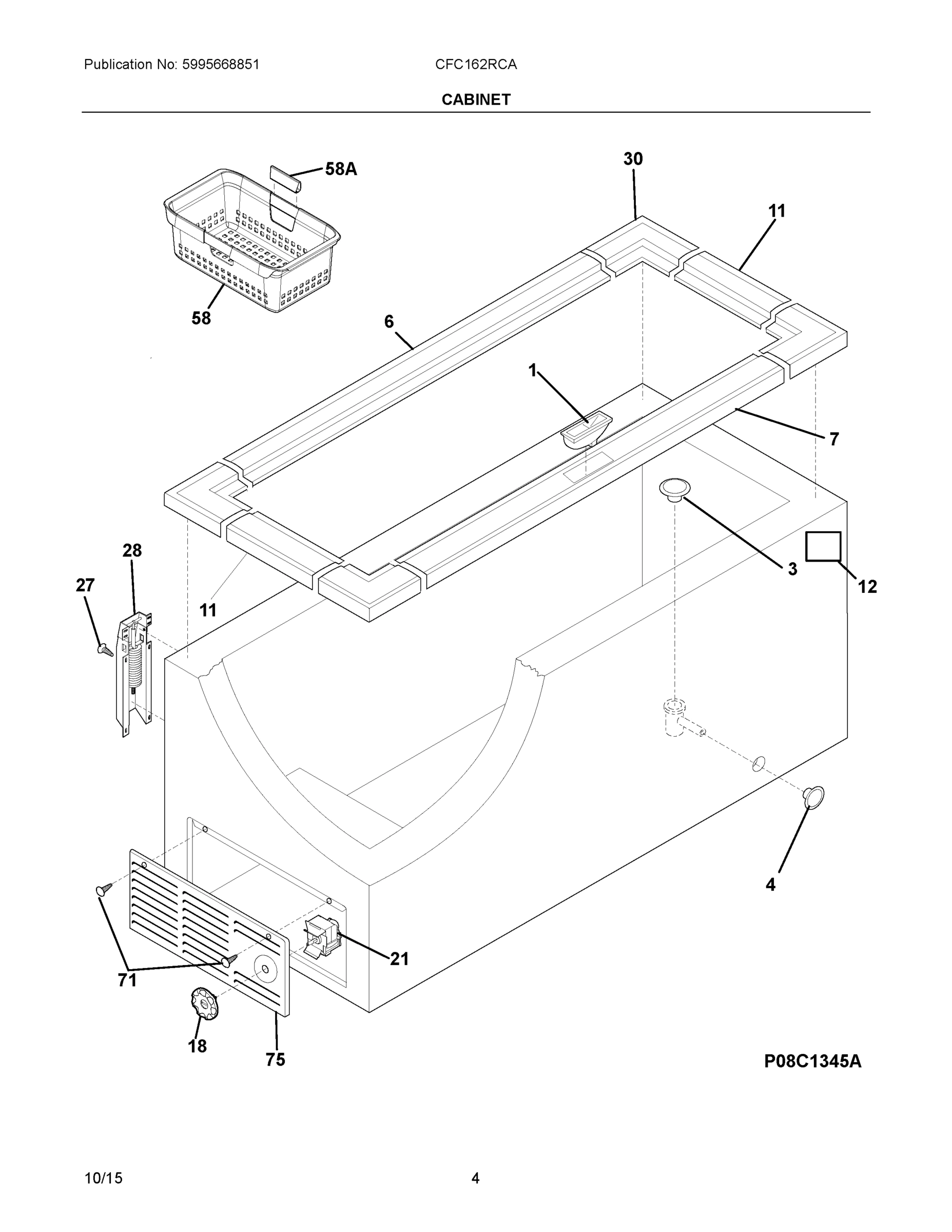 Publication No: 5995668851

CFC162RCA

CABINET

58A

30

11

58

6

1

7

3

12

28

27

11

4

21

71

18

75

P08C1345A

10/15

4