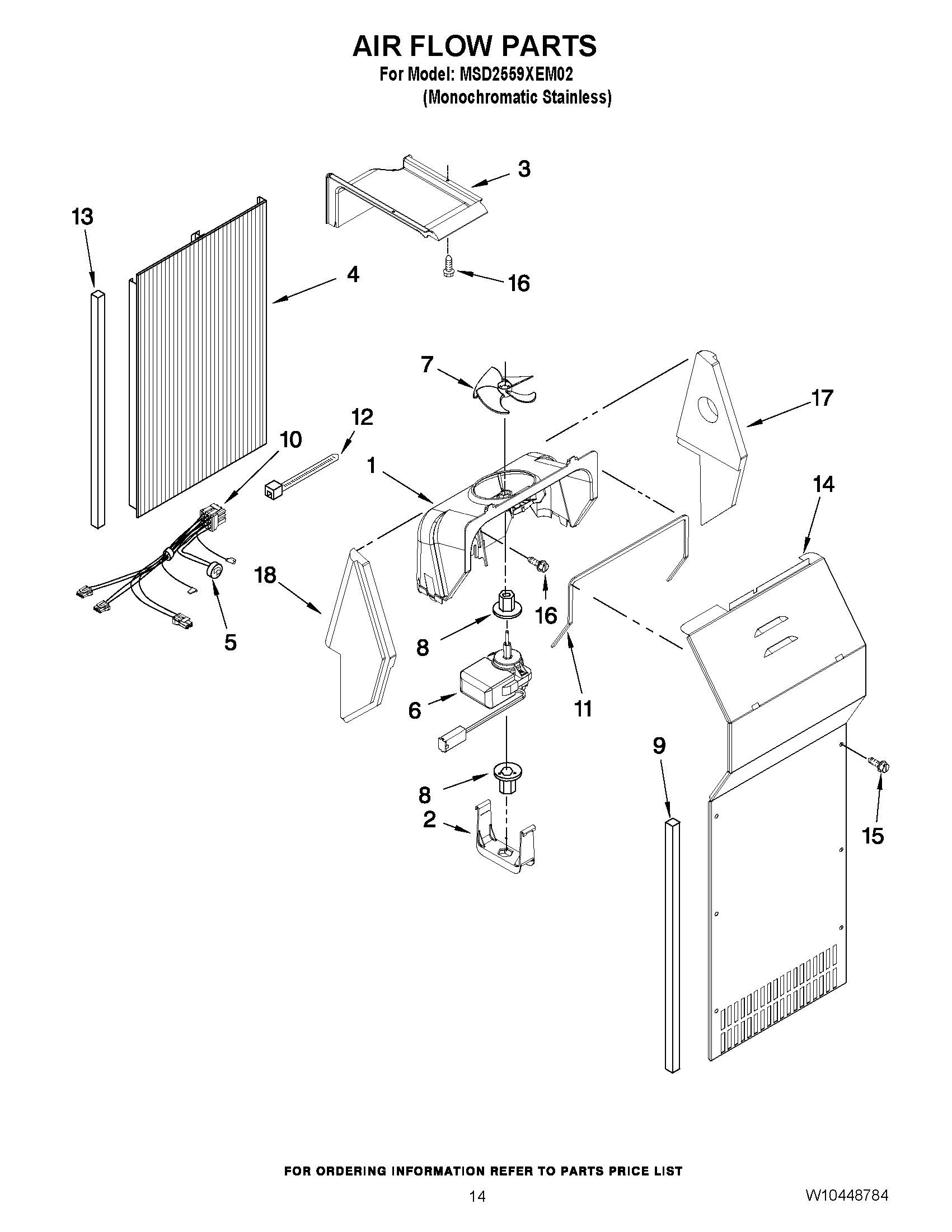 AIR FLOW PARTS
For Model: MSD2559XEM02
(Monochromatic Stainless)

3
13
4
16
7
17
12
10
1
14
18
16
5
8
6
11
9
8
2
15

FOR ORDERING INFORMATION REFER TO PARTS PRICE LIST
14
W10448784