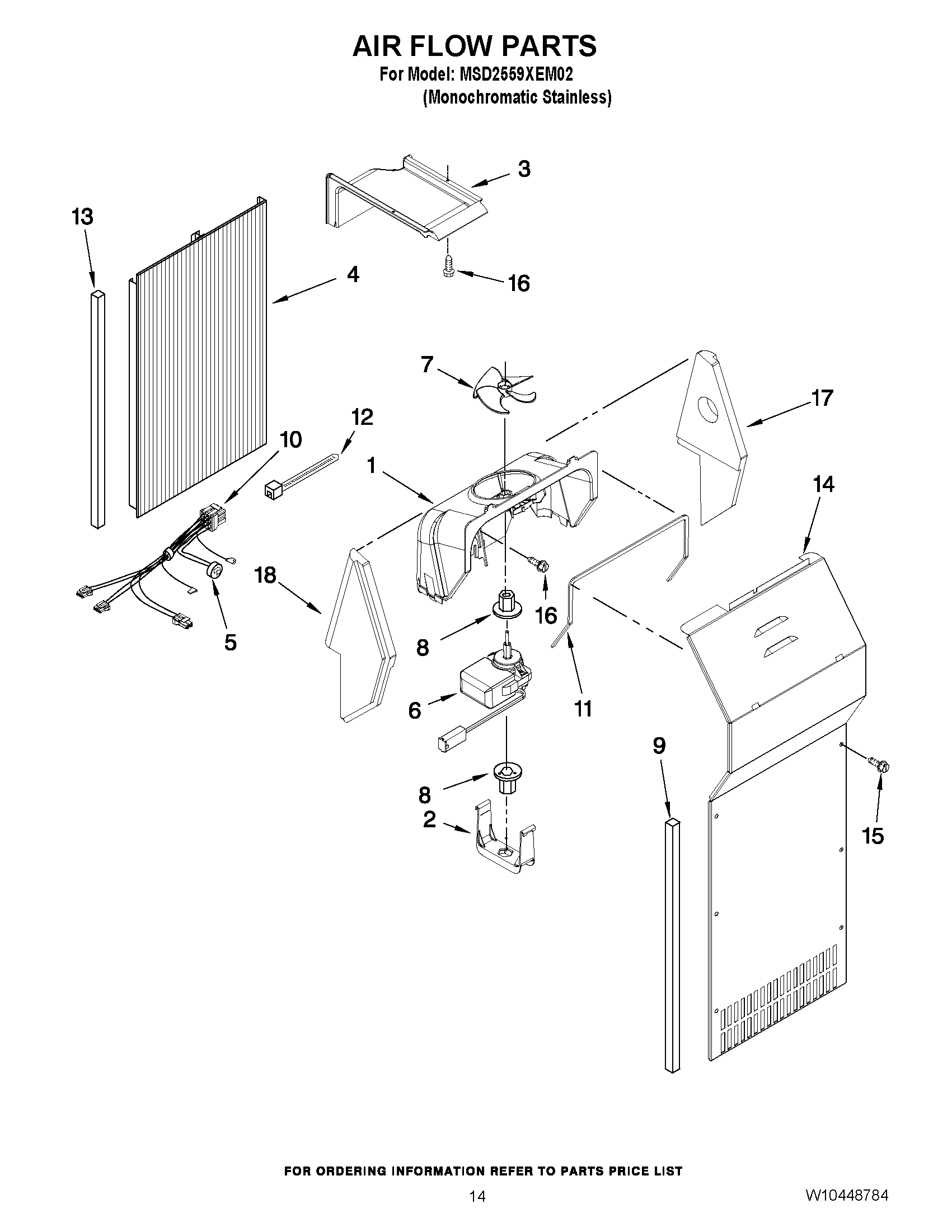 AIR FLOW PARTS
For Model: MSD2559XEM02
(Monochromatic Stainless)

3
13
4
16
7
17
12
10
1
14
18
16
5
8
6
11
9
8
2
15

FOR ORDERING INFORMATION REFER TO PARTS PRICE LIST

14

W10448784