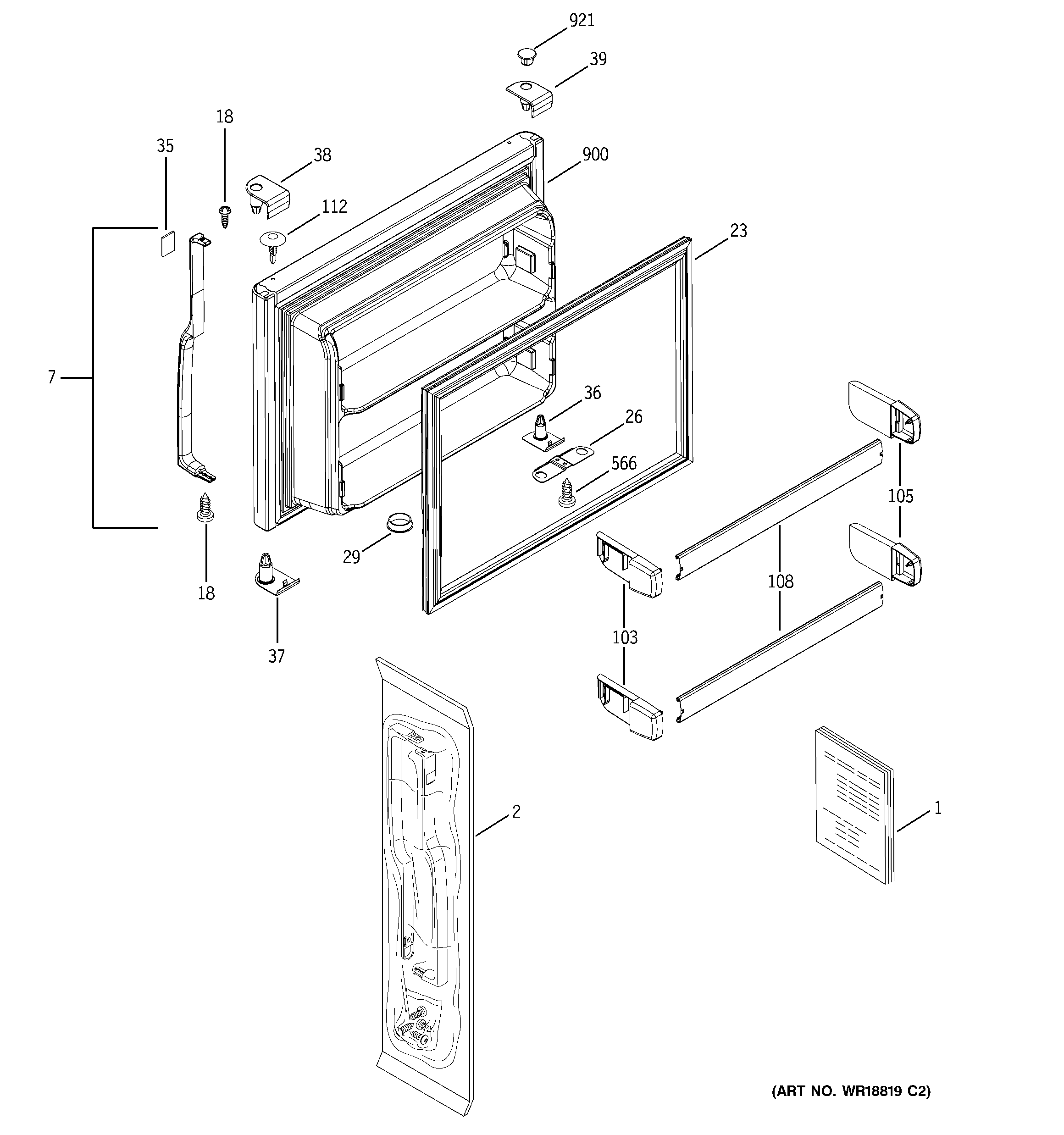 921

39

18

35

38

900

112

23

7

36

26

566

105

29

18

108

37

103

2

1

(ART NO. WR18819 C2)